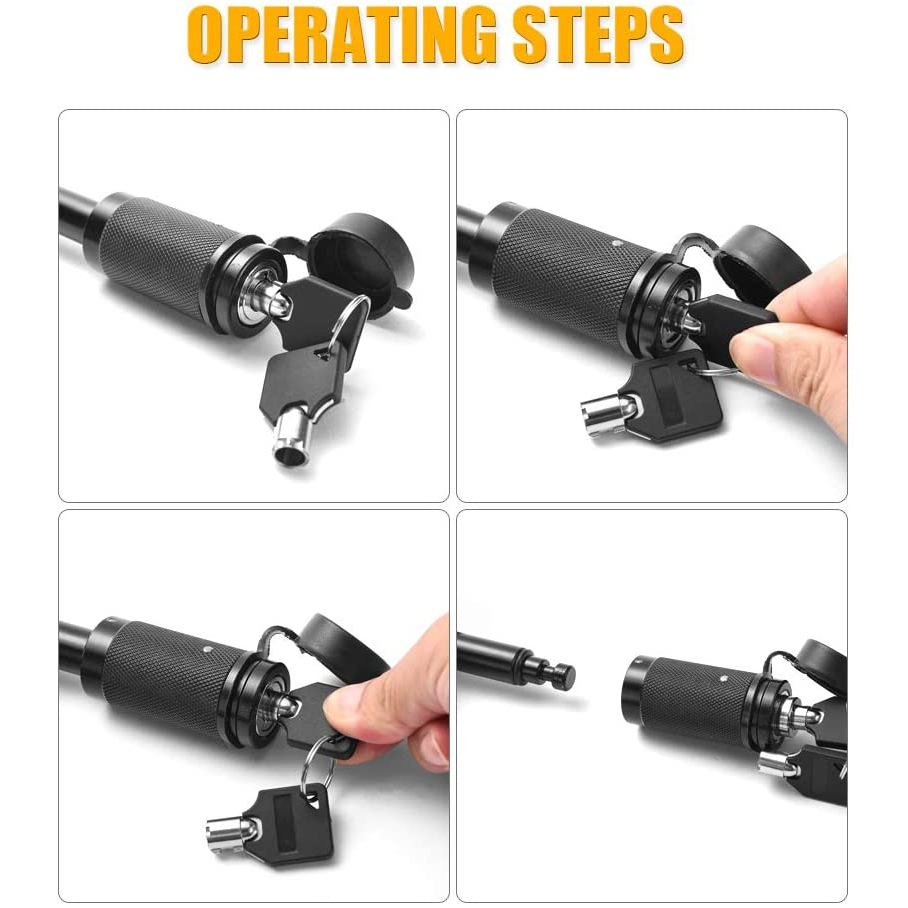 OPERATING STEPS