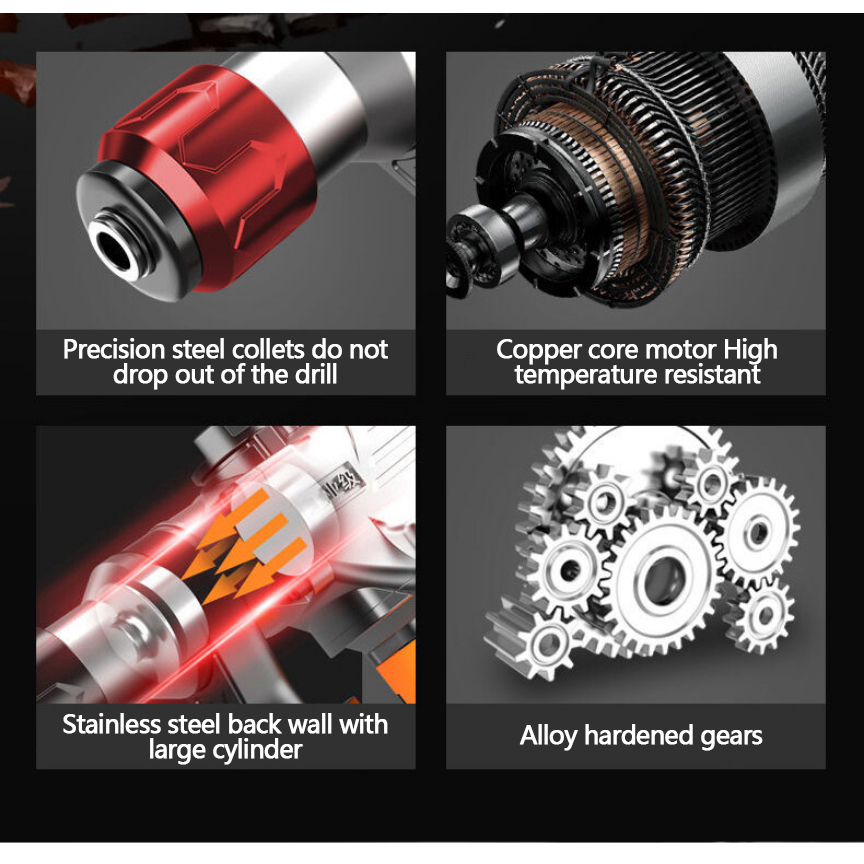 Precision steel collets do not drop out of the drill

Copper core motor High temperature resistant

Stainless steel back wall with large cylinder

Alloy hardened gears