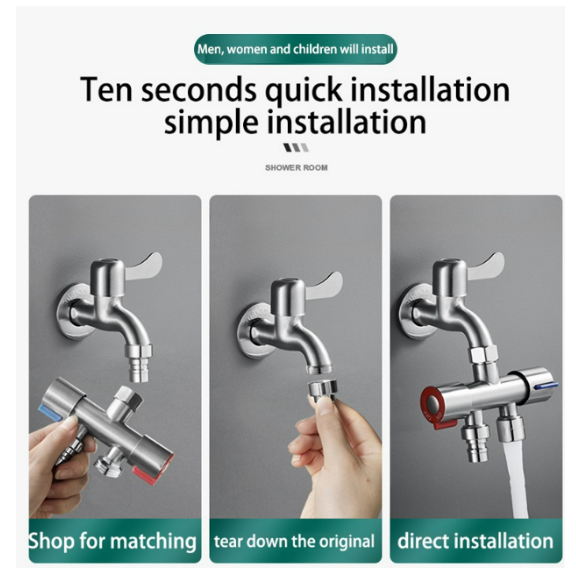 Men, women and children will install

Ten seconds quick installation
simple installation

SHOWER ROOM

Shop for matching

tear down the original

direct installation