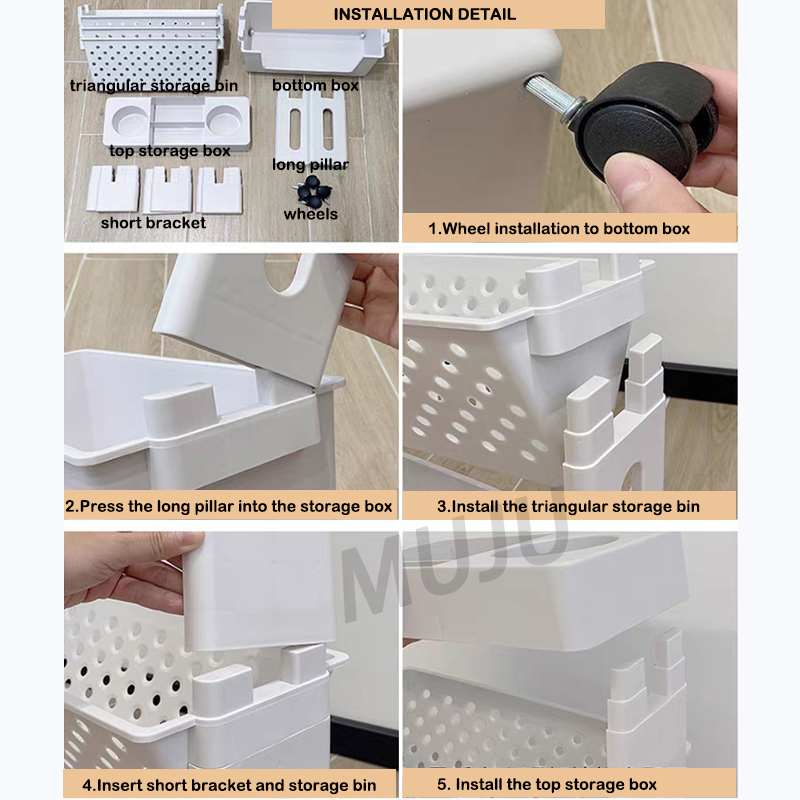 INSTALLATION DETAIL

triangular storage bin

bottom box

top storage box

long pillar

short bracket

wheels

1.Wheel installation to bottom box

2.Press the long pillar into the storage box

3.Install the triangular storage bin

MUJU

4.Insert short bracket and storage bin

5. Install the top storage box