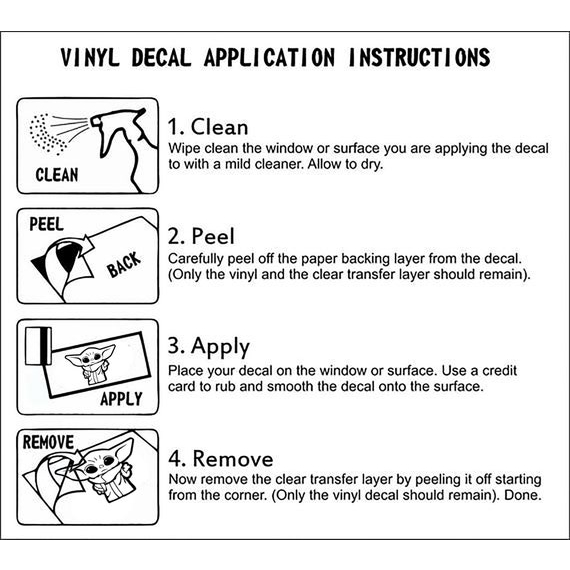 VINYL DECAL APPLICATION INSTRUCTIONS

CLEAN

1. Clean
Wipe clean the window or surface you are applying the decal to with a mild cleaner. Allow to dry.

PEEL
BACK

2. Peel
Carefully peel off the paper backing layer from the decal. (Only the vinyl and the clear transfer layer should remain).

APPLY

3. Apply
Place your decal on the window or surface. Use a credit card to rub and smooth the decal onto the surface.

REMOVE

4. Remove
Now remove the clear transfer layer by peeling it off starting from the corner. (Only the vinyl decal should remain). Done.