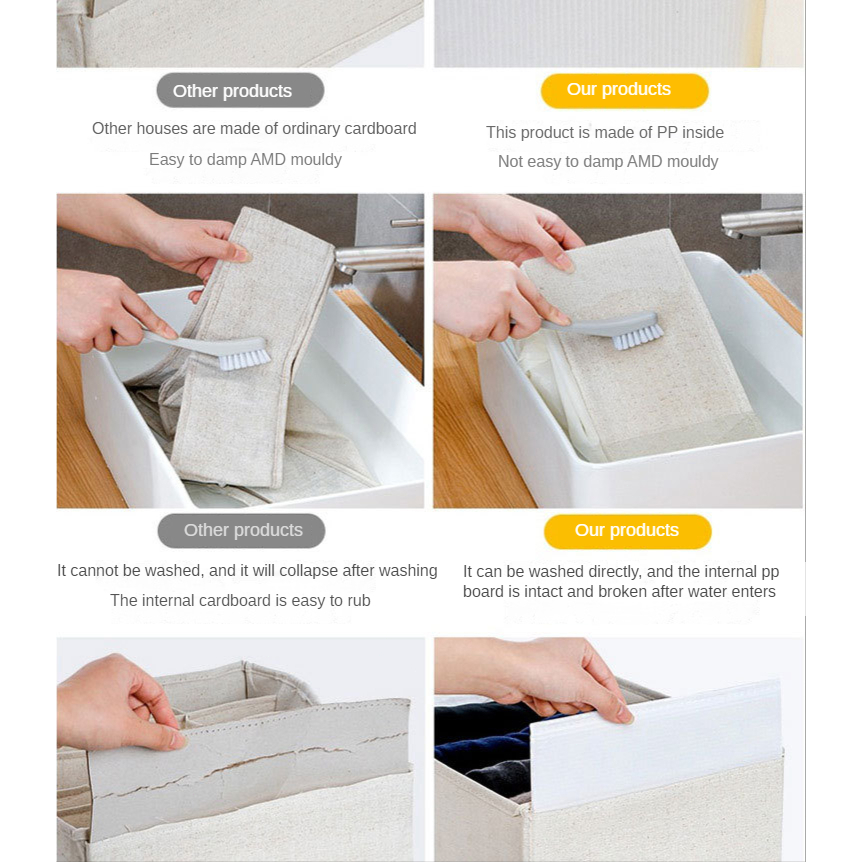 Other products

Other houses are made of ordinary cardboard

Easy to damp AMD mouldy

Our products

This product is made of PP inside

Not easy to damp AMD mouldy

Other products

It cannot be washed, and it will collapse after washing

The internal cardboard is easy to rub

Our products

It can be washed directly, and the internal pp board is intact and broken after water enters