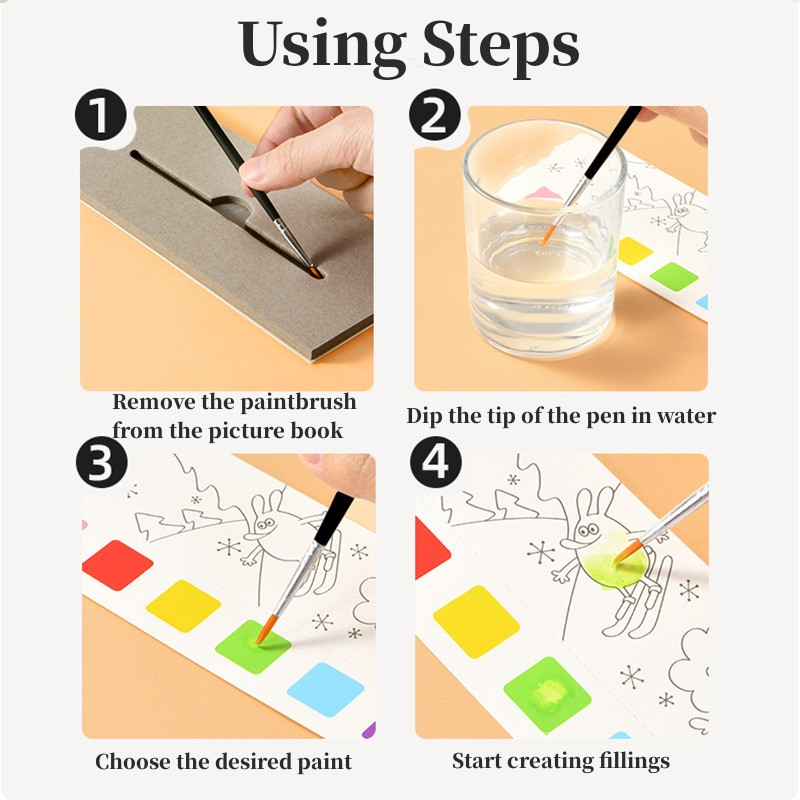 Using Steps

1

Remove the paintbrush from the picture book

2

Dip the tip of the pen in water

3

Choose the desired paint

4

Start creating fillings