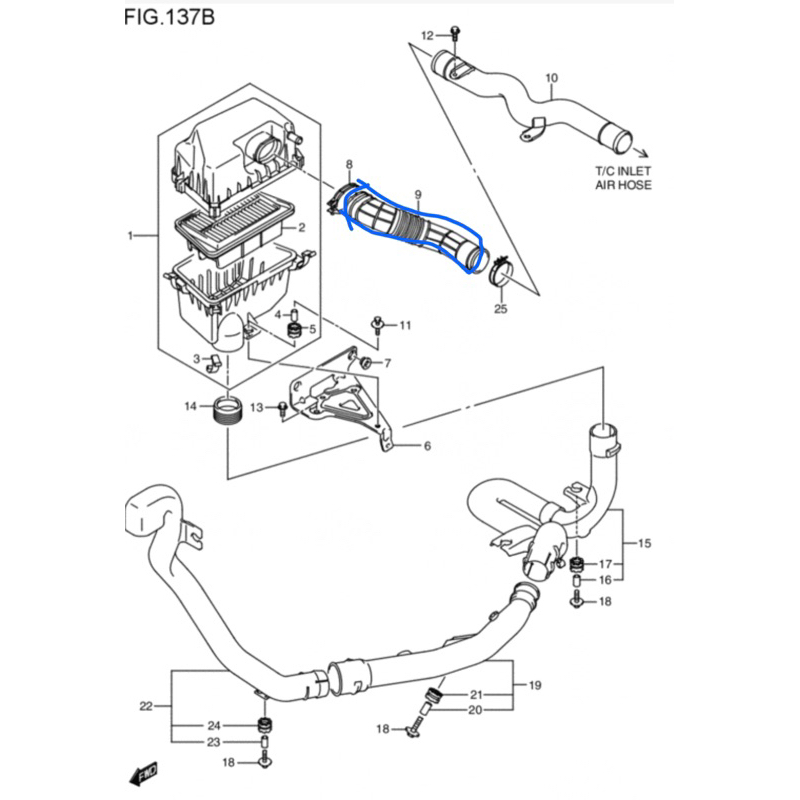 FIG.137B

12
10
T/C INLET AIR HOSE
8
9
1
2
25
4
5
11
3
7
14
13
6
15
17
16
18
19
21
20
22
24
23
18
18
FWD