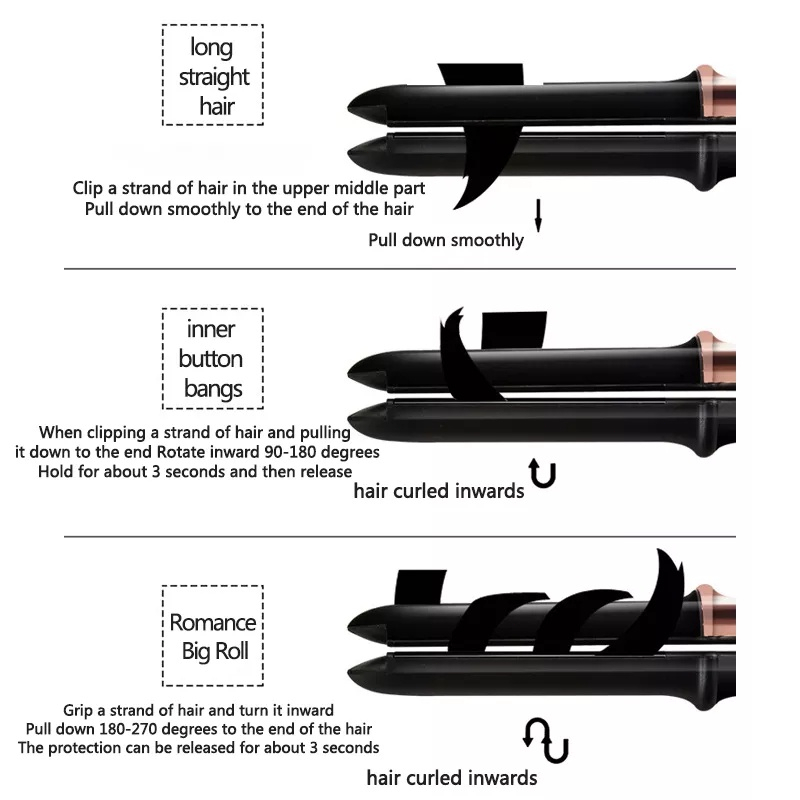 long straight hair

Clip a strand of hair in the upper middle part
Pull down smoothly to the end of the hair

Pull down smoothly

inner button bangs

When clipping a strand of hair and pulling it down to the end Rotate inward 90-180 degrees
Hold for about 3 seconds and then release

hair curled inwards

Romance Big Roll

Grip a strand of hair and turn it inward
Pull down 180-270 degrees to the end of the hair
The protection can be released for about 3 seconds

hair curled inwards