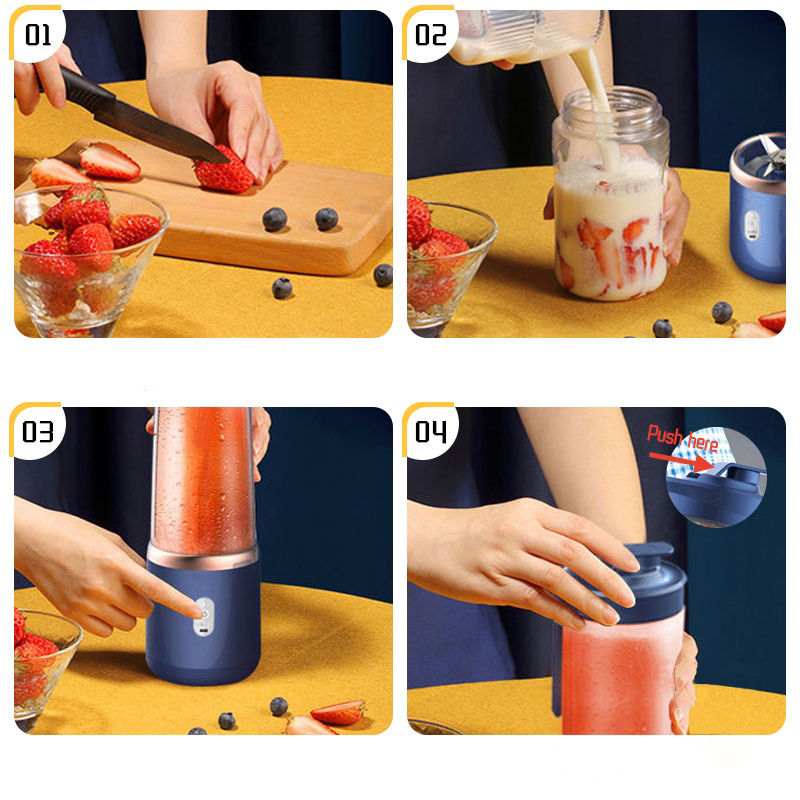 01

02

03

04

Push here