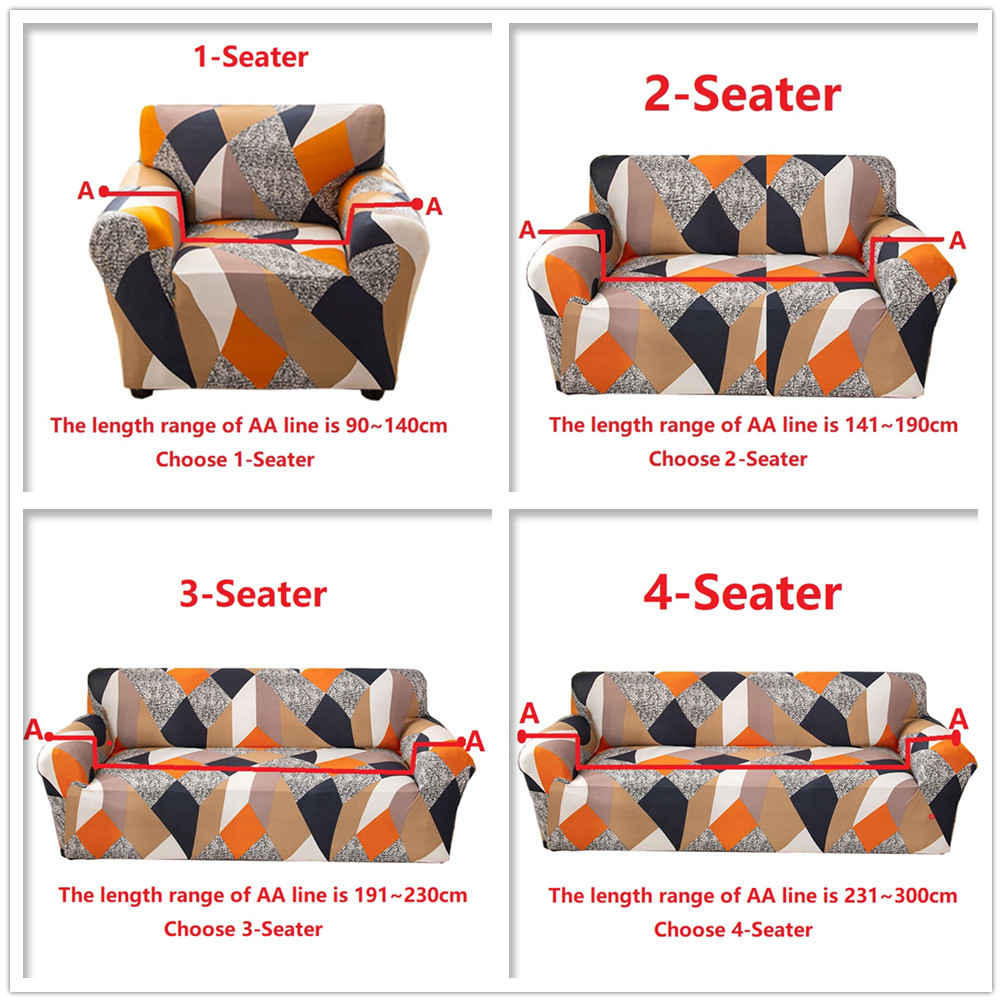 1-Seater

A A

The length range of AA line is 90~140cm
Choose 1-Seater

2-Seater

A A

The length range of AA line is 141~190cm
Choose 2-Seater

3-Seater

A A

The length range of AA line is 191~230cm
Choose 3-Seater

4-Seater

A A

The length range of AA line is 231~300cm
Choose 4-Seater