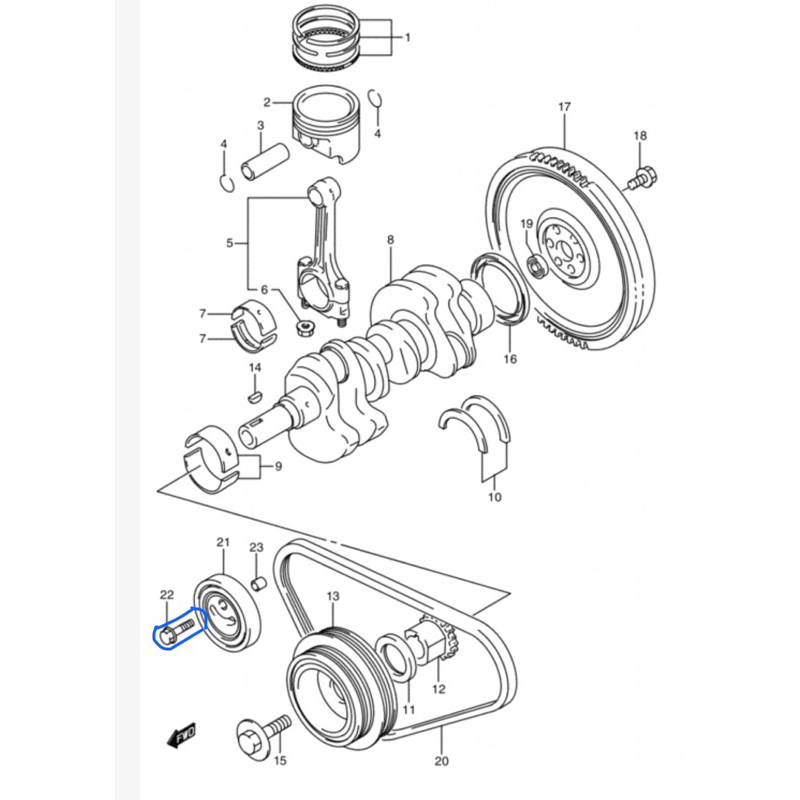 1
2
3
4
4
17
18
5
8
19
6
7
7
16
14
9
10
21
23
22
13
12
11
FWD
15
20