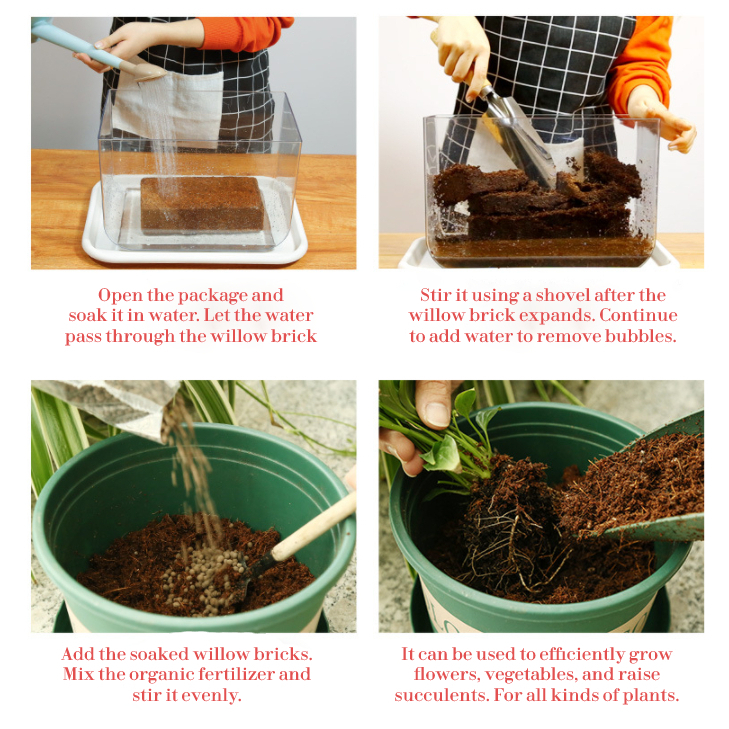 Open the package and soak it in water. Let the water pass through the willow brick

Stir it using a shovel after the willow brick expands. Continue to add water to remove bubbles.

Add the soaked willow bricks. Mix the organic fertilizer and stir it evenly.

It can be used to efficiently grow flowers, vegetables, and raise succulents. For all kinds of plants.