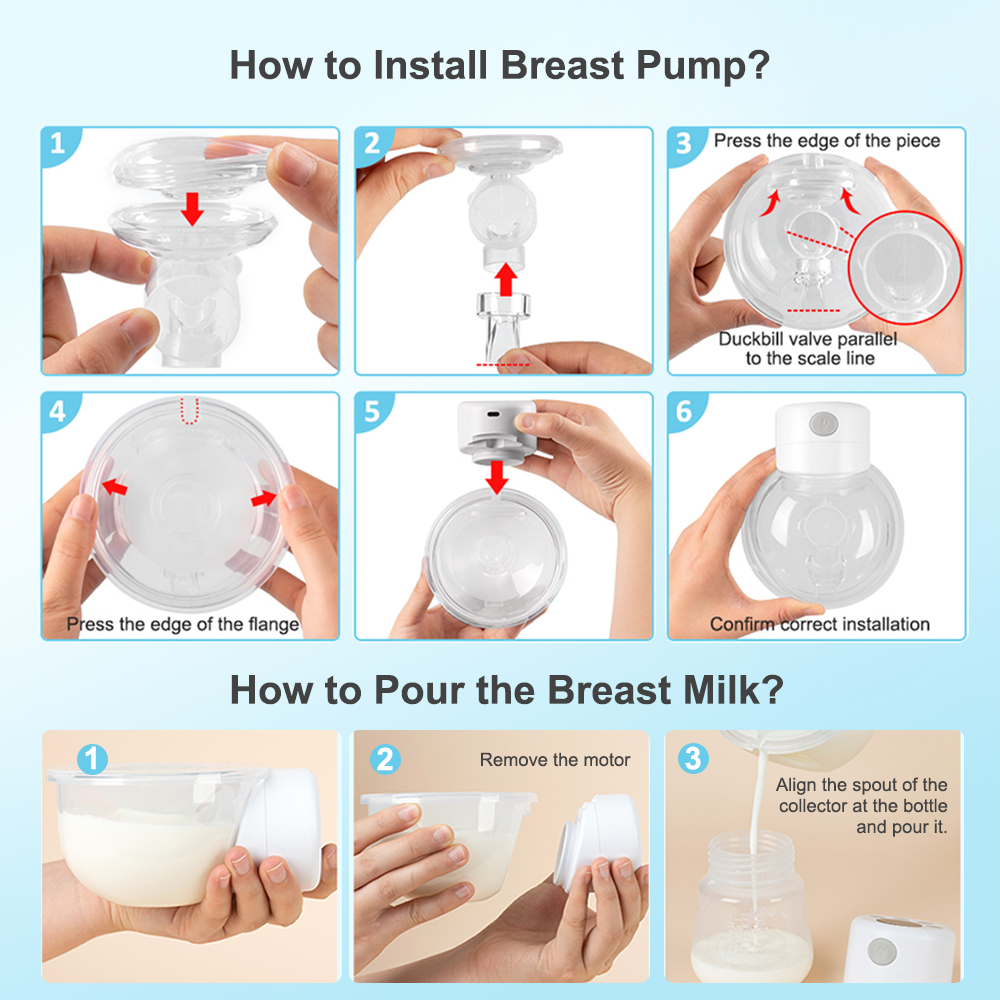 How to Install Breast Pump?

1

2

3 Press the edge of the piece

Duckbill valve parallel to the scale line

4

Press the edge of the flange

5

6

Confirm correct installation

How to Pour the Breast Milk?

1

2 Remove the motor

3 Align the spout of the collector at the bottle and pour it.