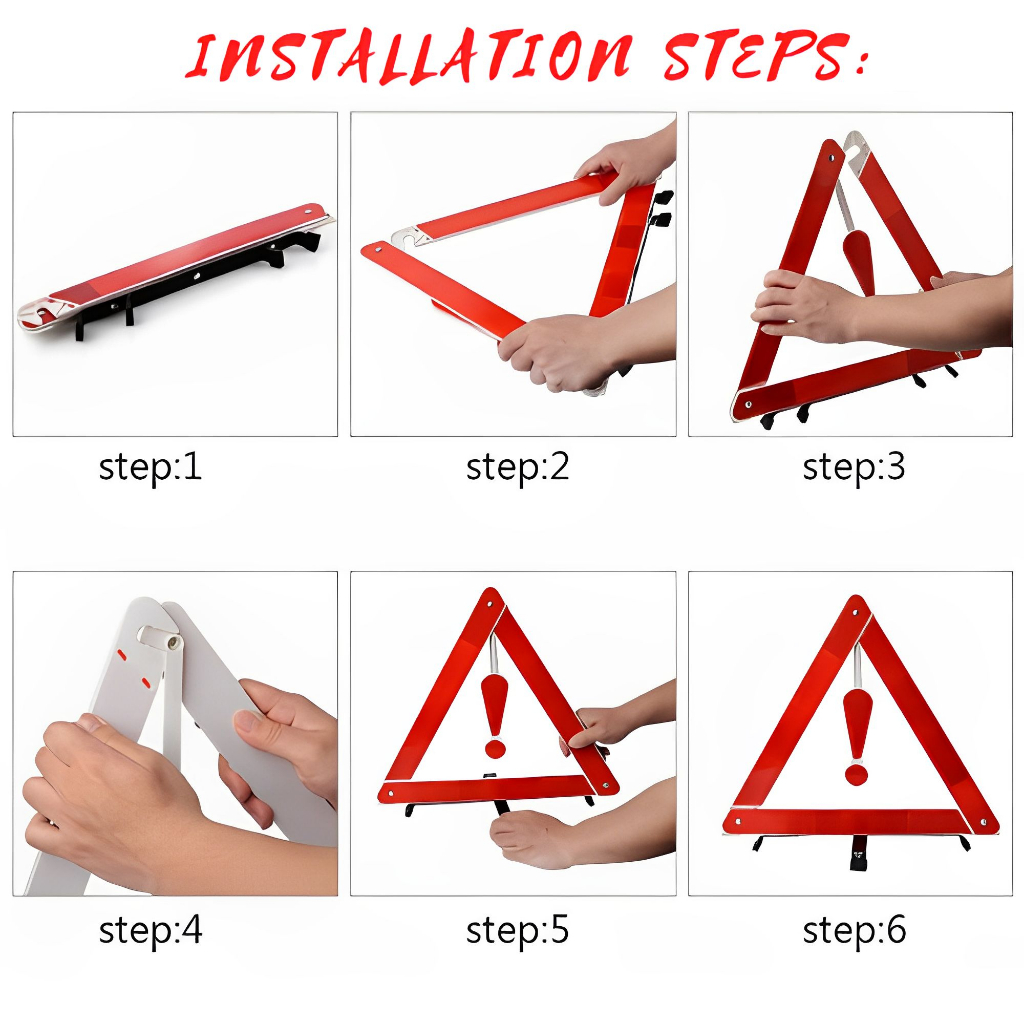 INSTALLATION STEPS:

step:1

step:2

step:3

step:4

step:5

step:6