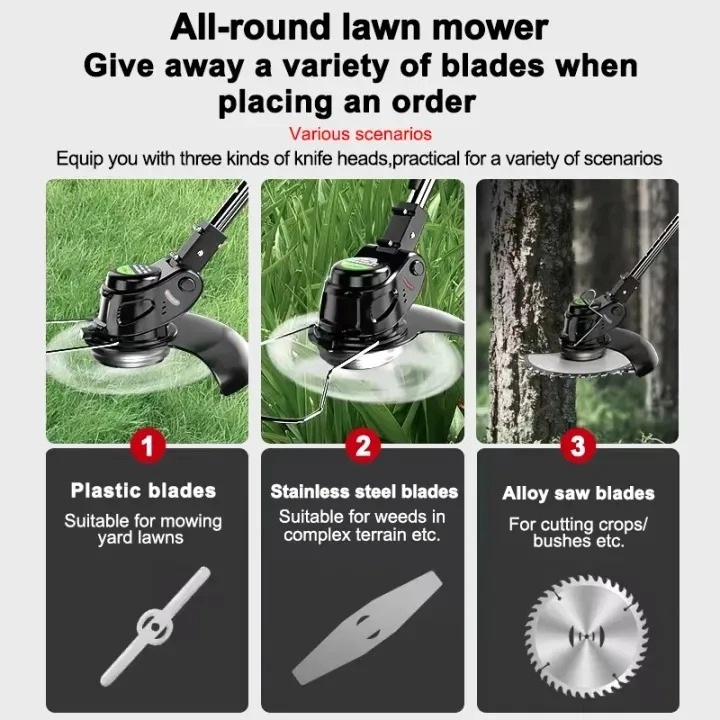 All-round lawn mower
Give away a variety of blades when placing an order

Various scenarios

Equip you with three kinds of knife heads,practical for a variety of scenarios

1

Plastic blades

Suitable for mowing yard lawns

2

Stainless steel blades

Suitable for weeds in complex terrain etc.

3

Alloy saw blades

For cutting crops/ bushes etc.