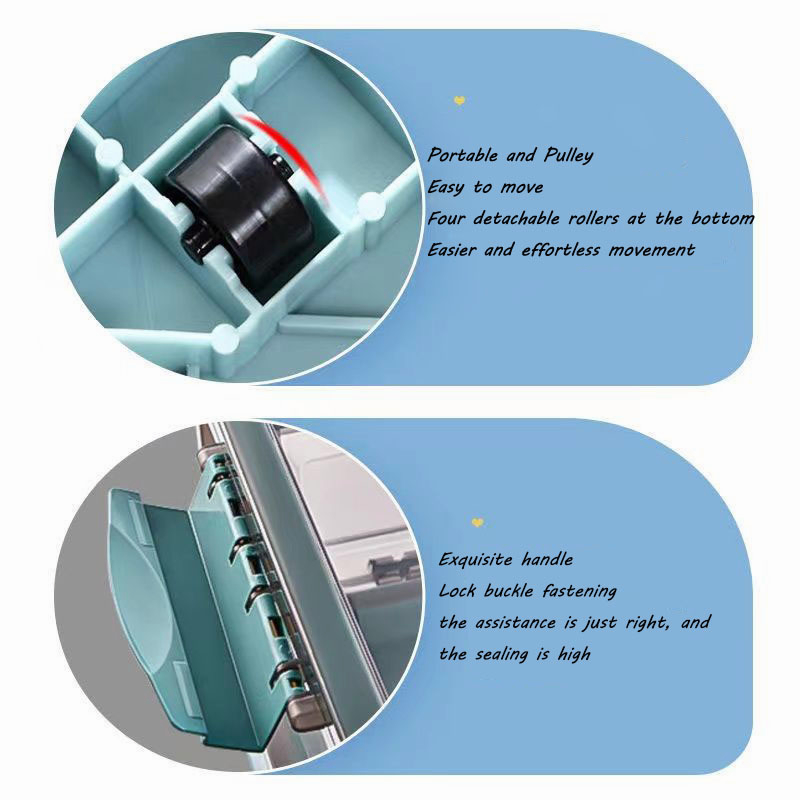 Portable and Pulley
Easy to move
Four detachable rollers at the bottom
Easier and effortless movement

Exquisite handle
Lock buckle fastening
the assistance is just right, and the sealing is high