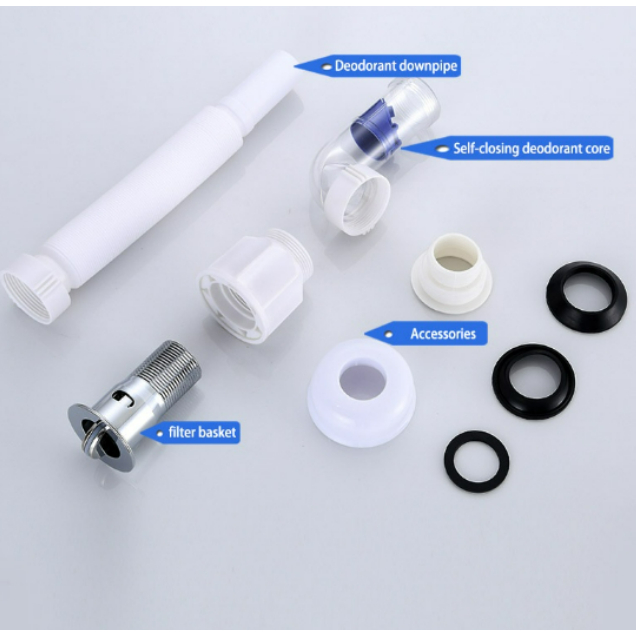 Deodorant downpipe

Self-closing deodorant core

Accessories

filter basket