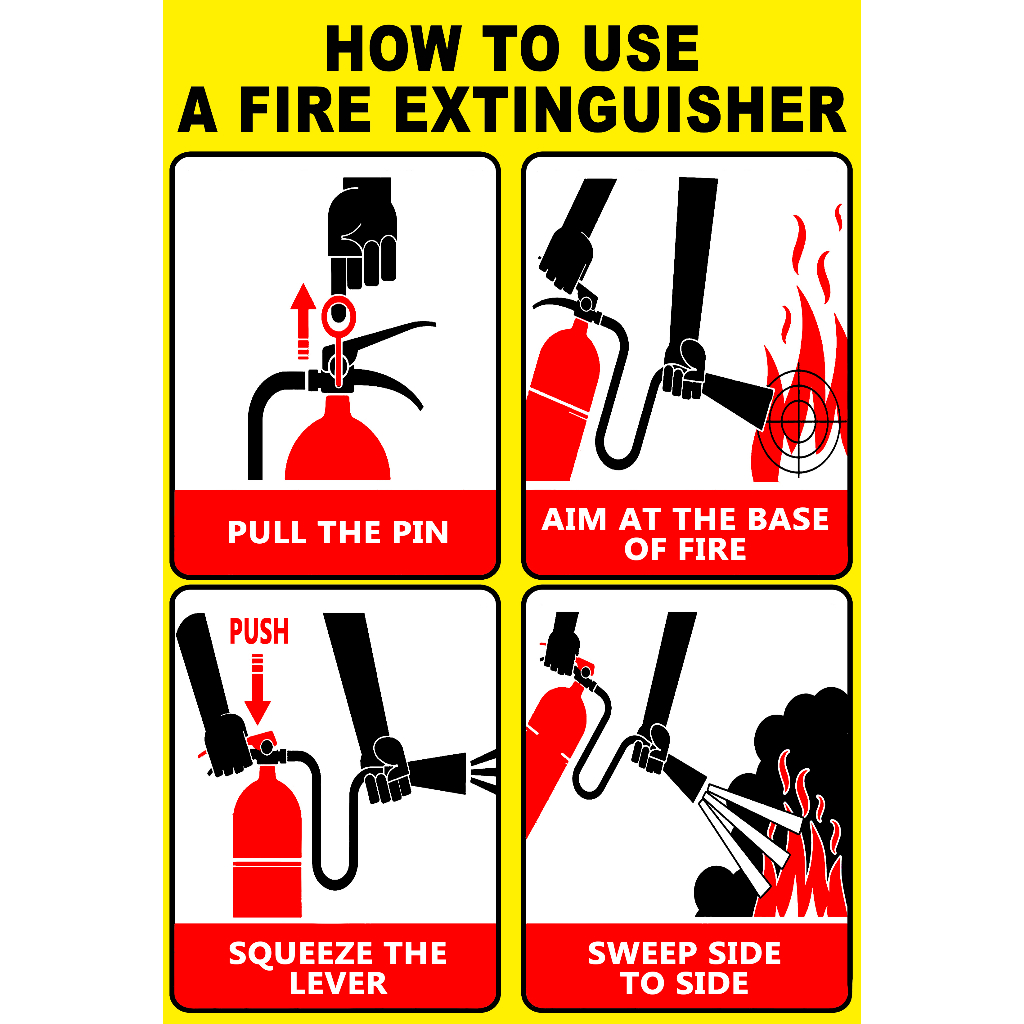 HOW TO USE
A FIRE EXTINGUISHER

PULL THE PIN

AIM AT THE BASE OF FIRE

PUSH

SQUEEZE THE LEVER

SWEEP SIDE TO SIDE