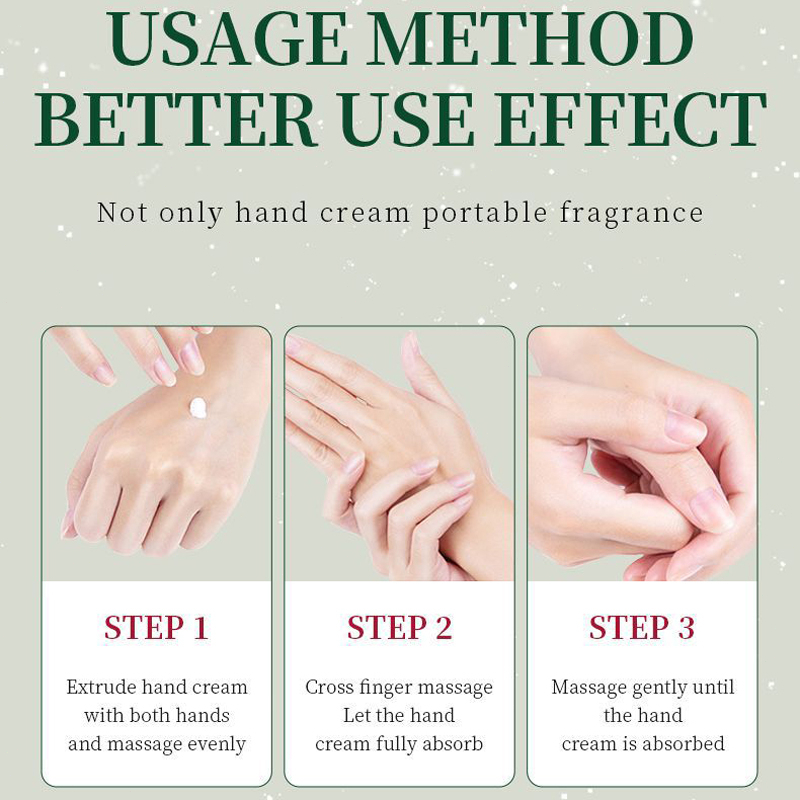 USAGE METHOD
BETTER USE EFFECT

Not only hand cream portable fragrance

STEP 1

Extrude hand cream with both hands and massage evenly

STEP 2

Cross finger massage Let the hand cream fully absorb

STEP 3

Massage gently until the hand cream is absorbed