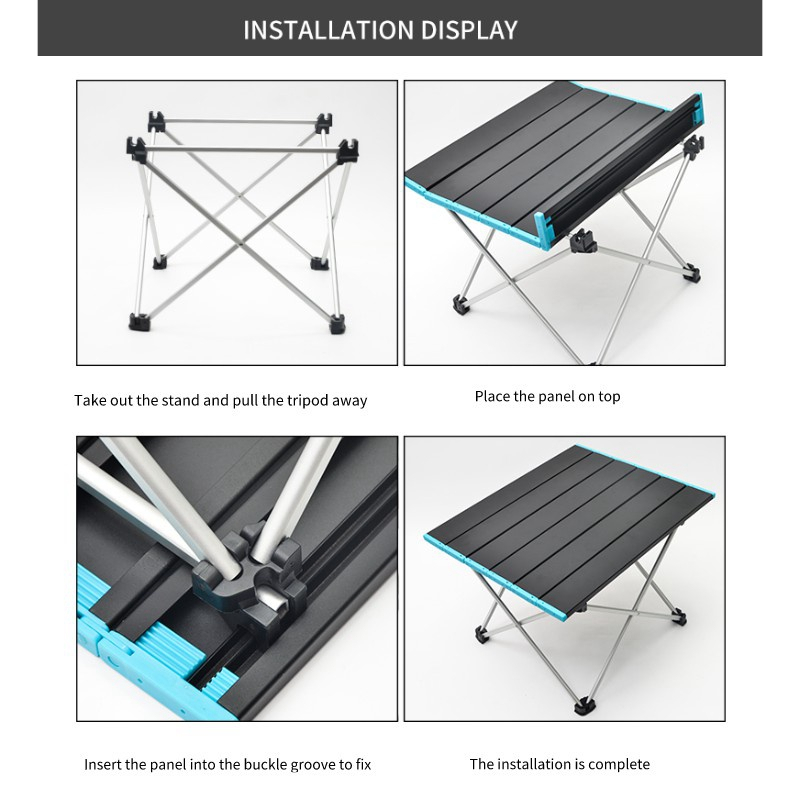 INSTALLATION DISPLAY

Take out the stand and pull the tripod away

Place the panel on top

Insert the panel into the buckle groove to fix

The installation is complete