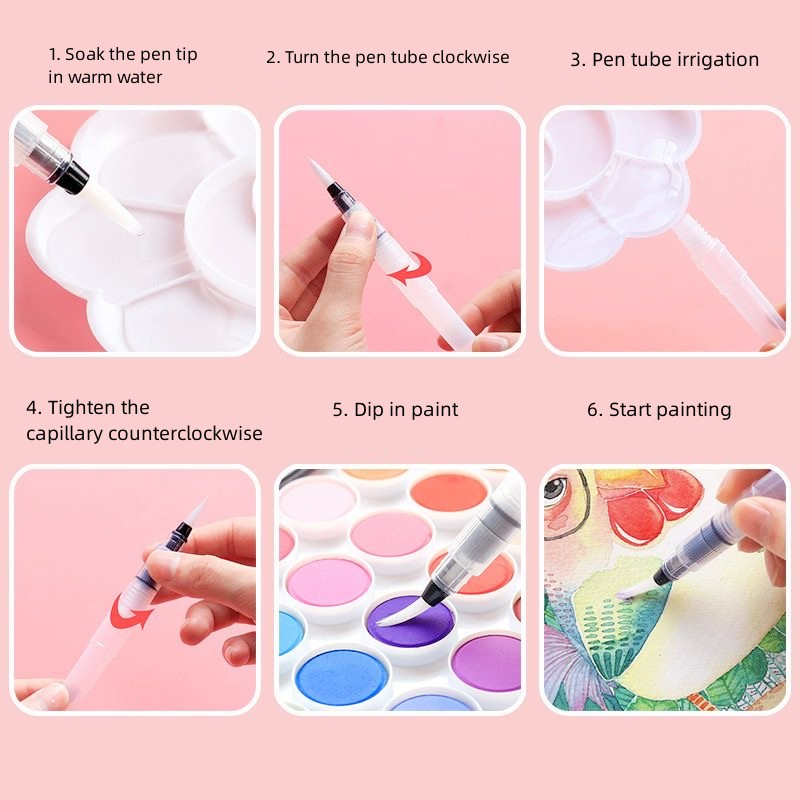 1. Soak the pen tip in warm water

2. Turn the pen tube clockwise

3. Pen tube irrigation

4. Tighten the capillary counterclockwise

5. Dip in paint

6. Start painting