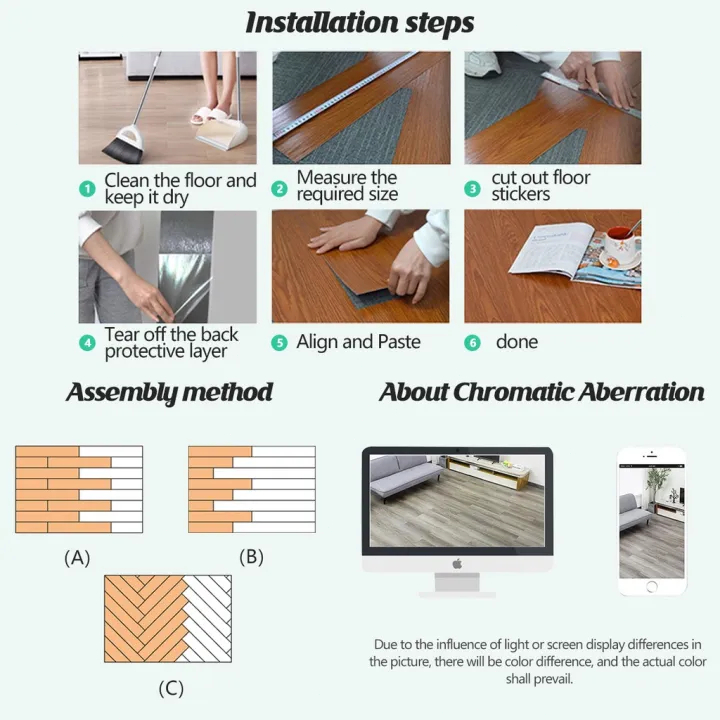 Installation steps

1 Clean the floor and keep it dry

2 Measure the required size

3 cut out floor stickers

4 Tear off the back protective layer

5 Align and Paste

6 done

Assembly method

(A)

(B)

(C)

About Chromatic Aberration

Due to the influence of light or screen display differences in the picture, there will be color difference, and the actual color shall prevail.