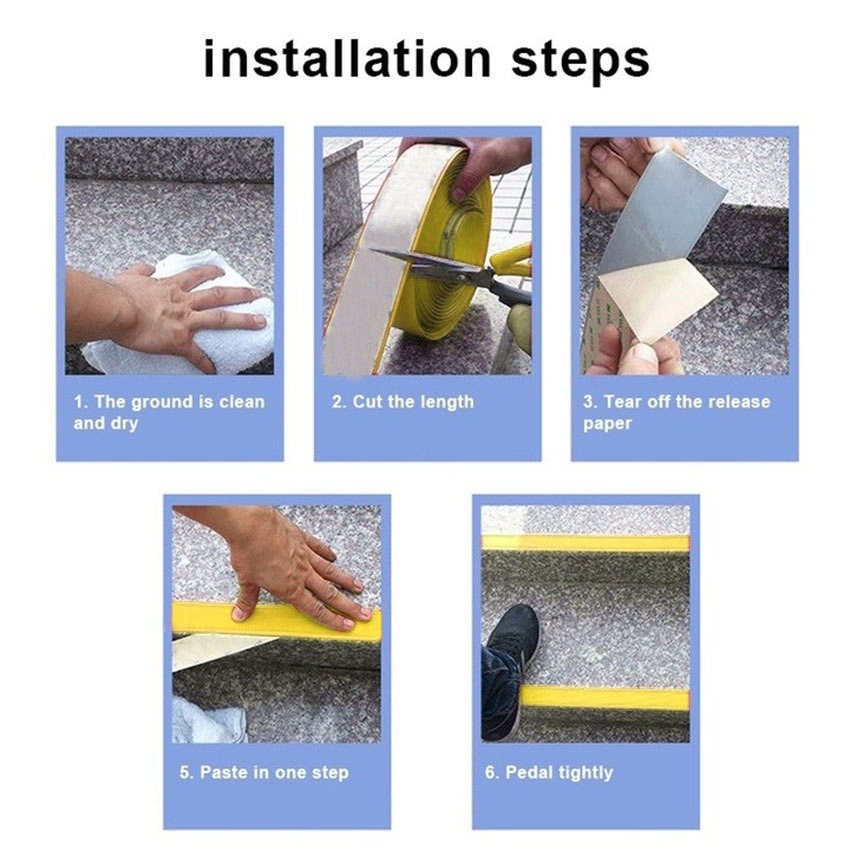 installation steps

1. The ground is clean and dry

2. Cut the length

3. Tear off the release paper

5. Paste in one step

6. Pedal tightly