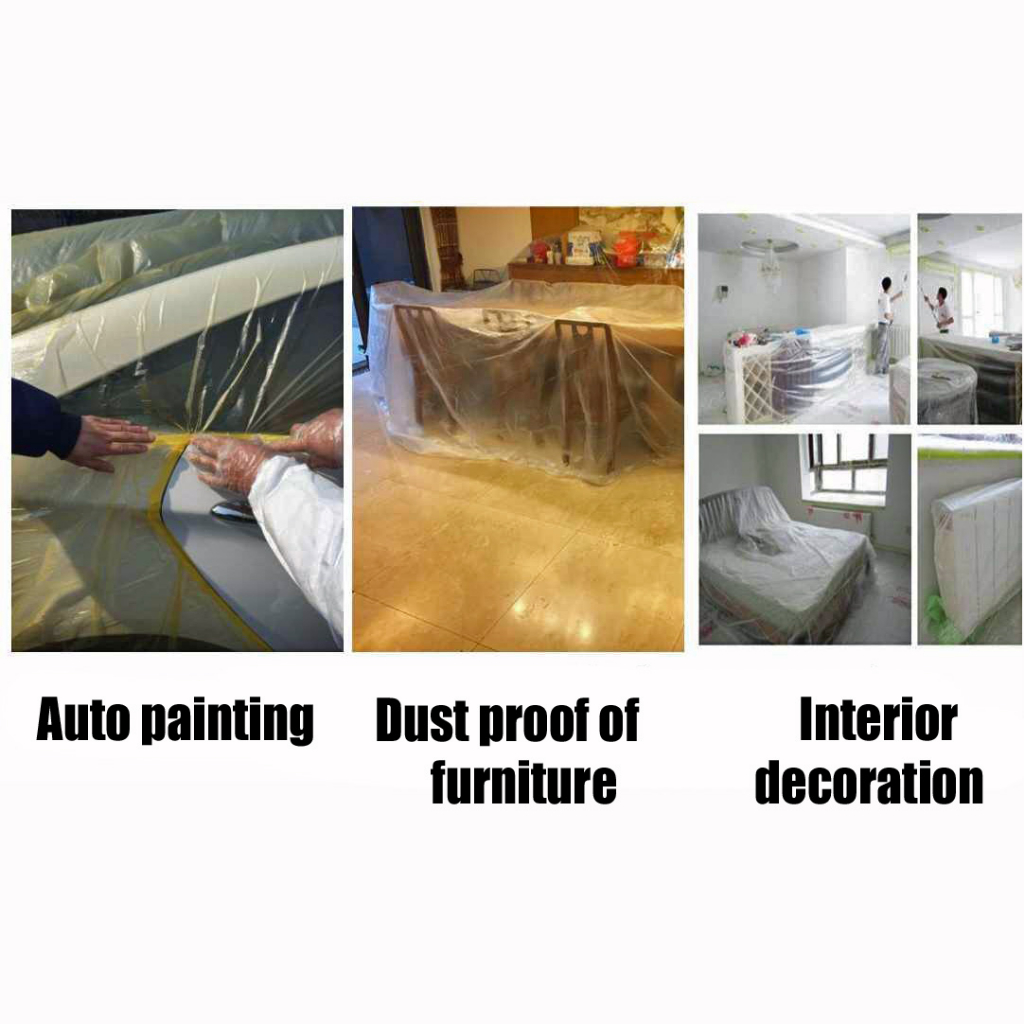 Auto painting

Dust proof of furniture

Interior decoration