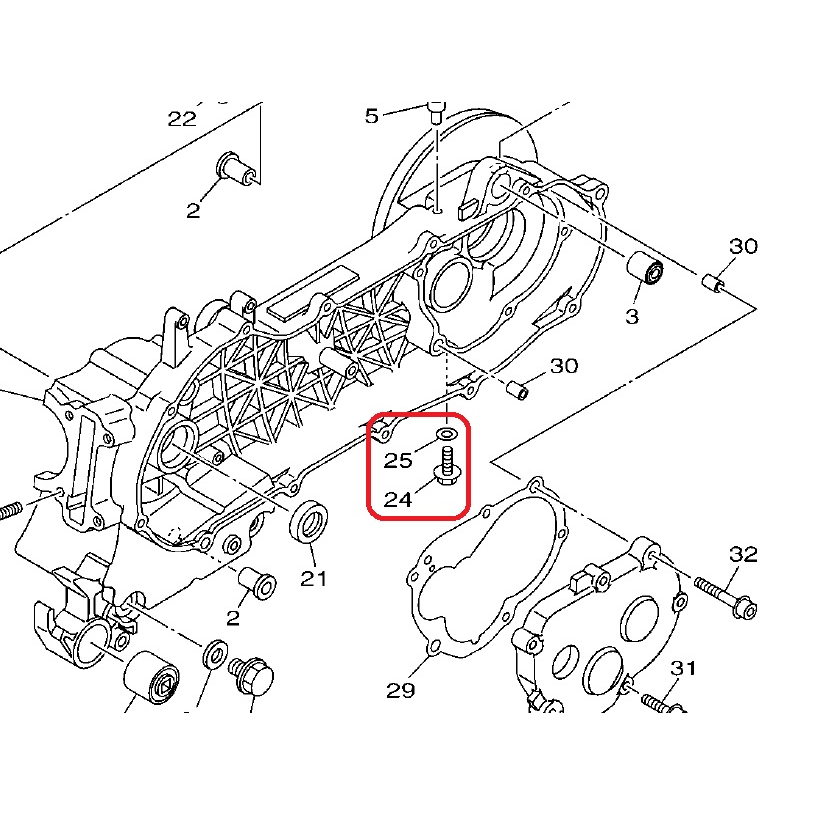 22
5
2
30
3
30
25
24
21
2
32
29
31