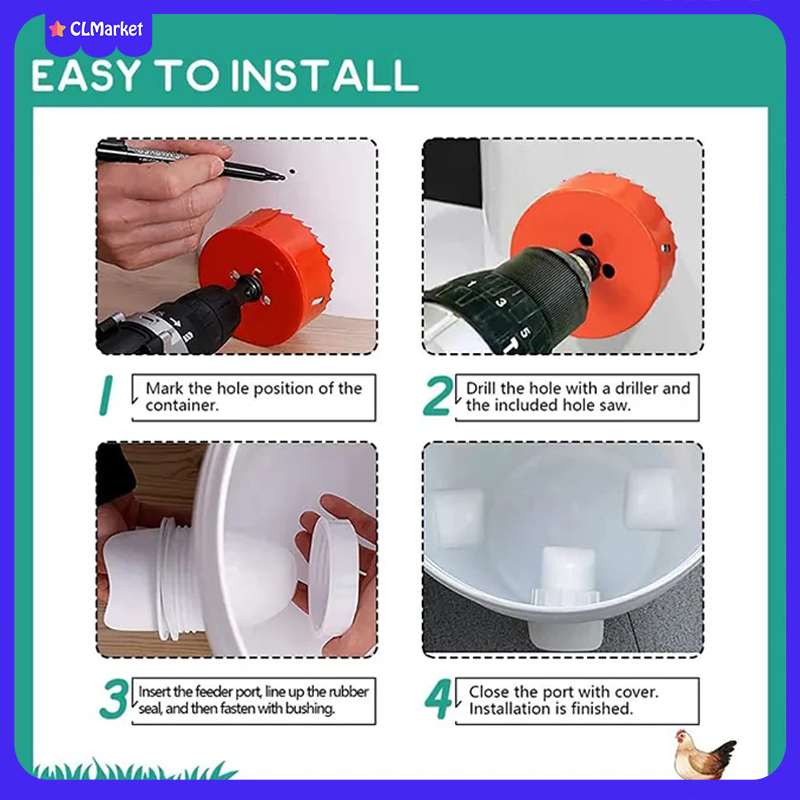 CLMarket

EASY TO INSTALL

1 Mark the hole position of the container.

2 Drill the hole with a driller and the included hole saw.

3 Insert the feeder port, line up the rubber seal, and then fasten with bushing.

4 Close the port with cover. Installation is finished.