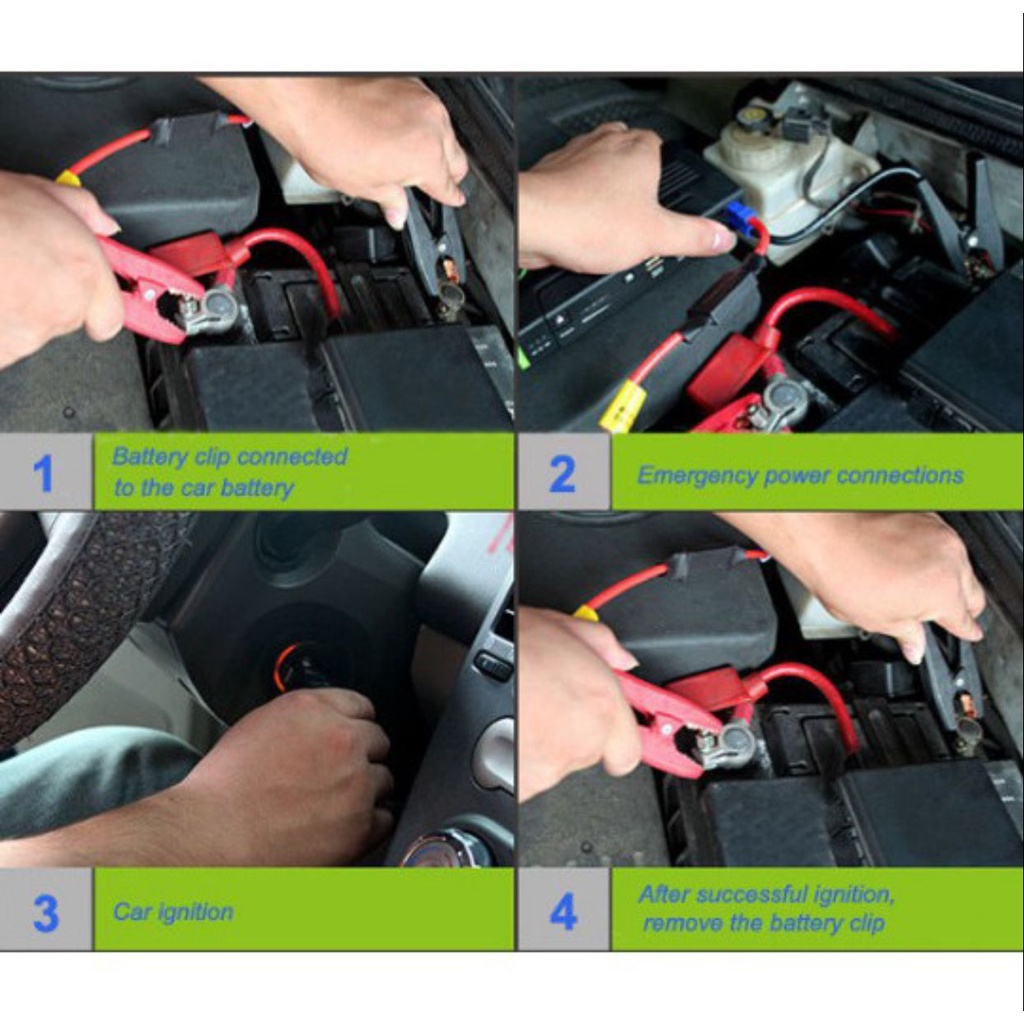 1 Battery clip connected to the car battery

2 Emergency power connections

3 Car ignition

4 After successful ignition, remove the battery clip