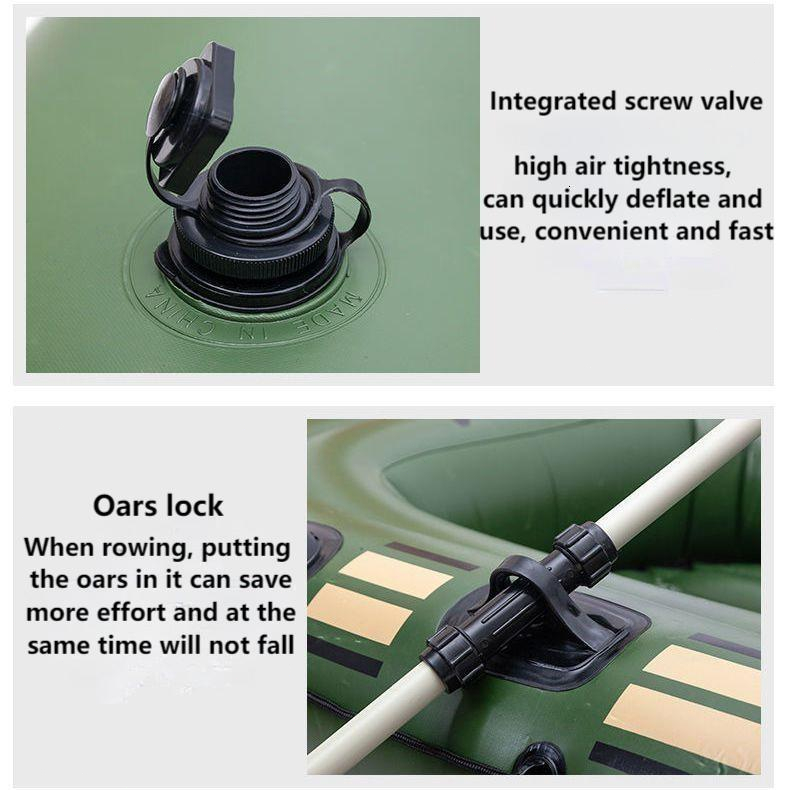 MADE IN CHINA

Integrated screw valve

high air tightness, can quickly deflate and use, convenient and fast

Oars lock

When rowing, putting the oars in it can save more effort and at the same time will not fall