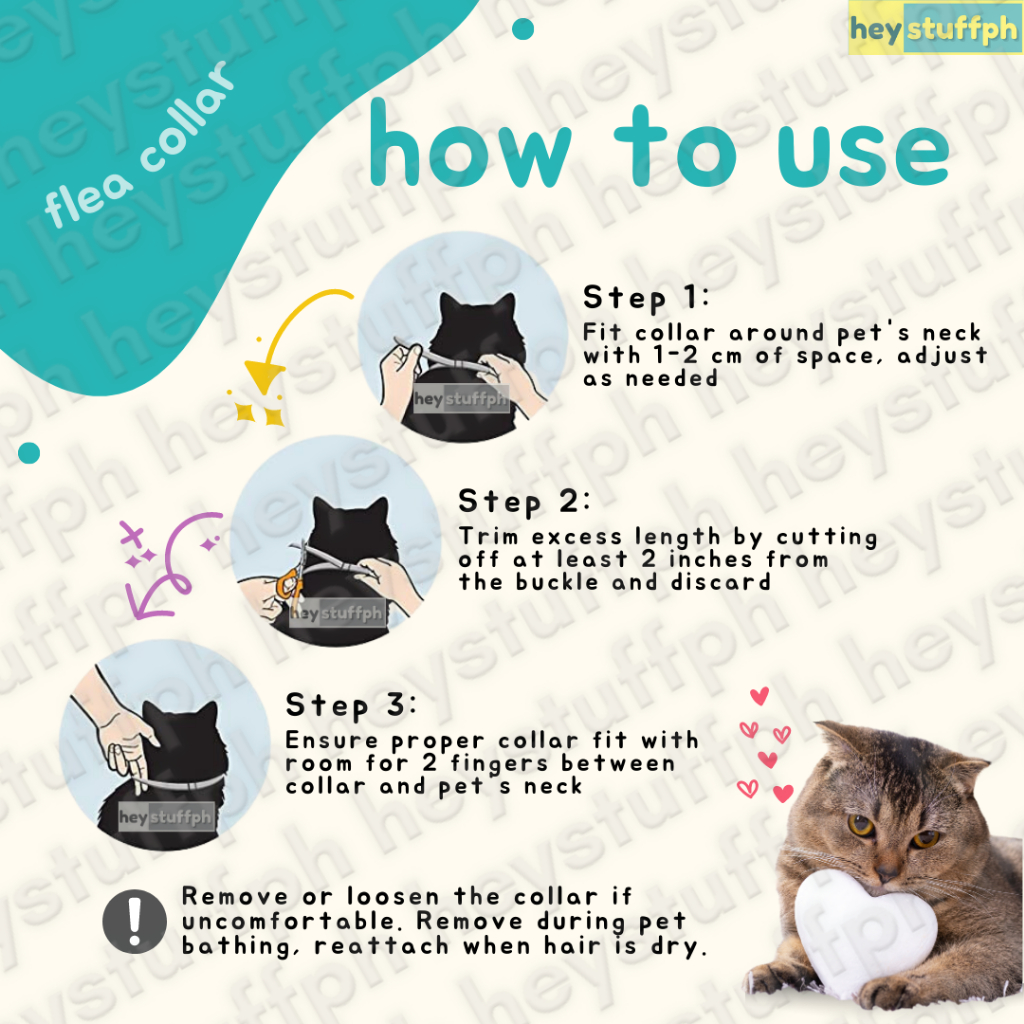 heystuffph

flea collar

how to use

Step 1:
Fit collar around pet's neck with 1-2 cm of space, adjust as needed

heystuffph

Step 2:
Trim excess length by cutting off at least 2 inches from the buckle and discard

heystuffph

Step 3:
Ensure proper collar fit with room for 2 fingers between collar and pet s neck

heystuffph

Remove or loosen the collar if uncomfortable. Remove during pet bathing, reattach when hair is dry.