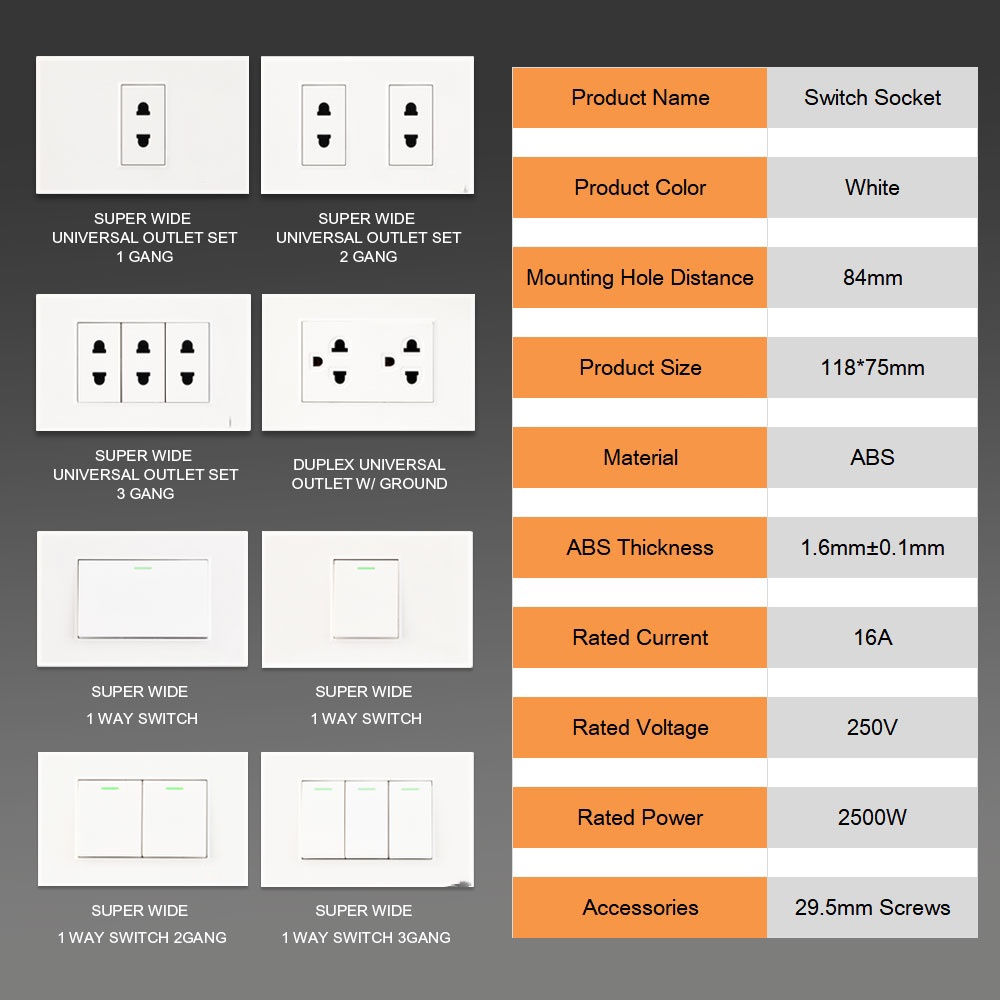 SUPER WIDE
UNIVERSAL OUTLET SET
1 GANG

SUPER WIDE
UNIVERSAL OUTLET SET
2 GANG

SUPER WIDE
UNIVERSAL OUTLET SET
3 GANG

DUPLEX UNIVERSAL
OUTLET W/ GROUND

SUPER WIDE
1 WAY SWITCH

SUPER WIDE
1 WAY SWITCH

SUPER WIDE
1 WAY SWITCH 2GANG

SUPER WIDE
1 WAY SWITCH 3GANG

| Product Name | Switch Socket |
|---|---|
| Product Color | White |
| Mounting Hole Distance | 84mm |
| Product Size | 118*75mm |
| Material | ABS |
| ABS Thickness | 1.6mm±0.1mm |
| Rated Current | 16A |
| Rated Voltage | 250V |
| Rated Power | 2500W |
| Accessories | 29.5mm Screws |