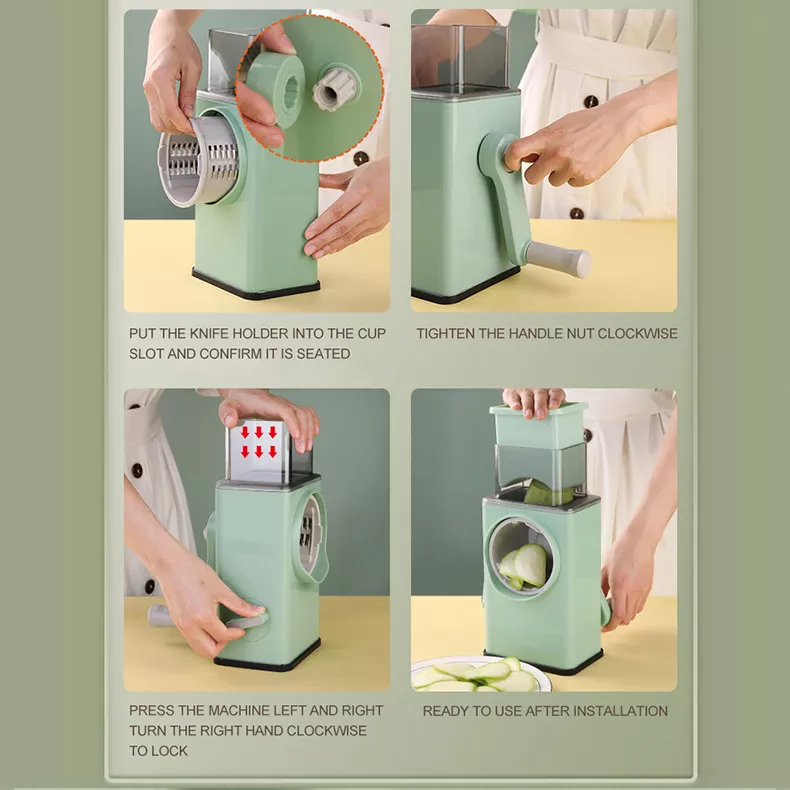 PUT THE KNIFE HOLDER INTO THE CUP SLOT AND CONFIRM IT IS SEATED

TIGHTEN THE HANDLE NUT CLOCKWISE

PRESS THE MACHINE LEFT AND RIGHT TURN THE RIGHT HAND CLOCKWISE TO LOCK

READY TO USE AFTER INSTALLATION