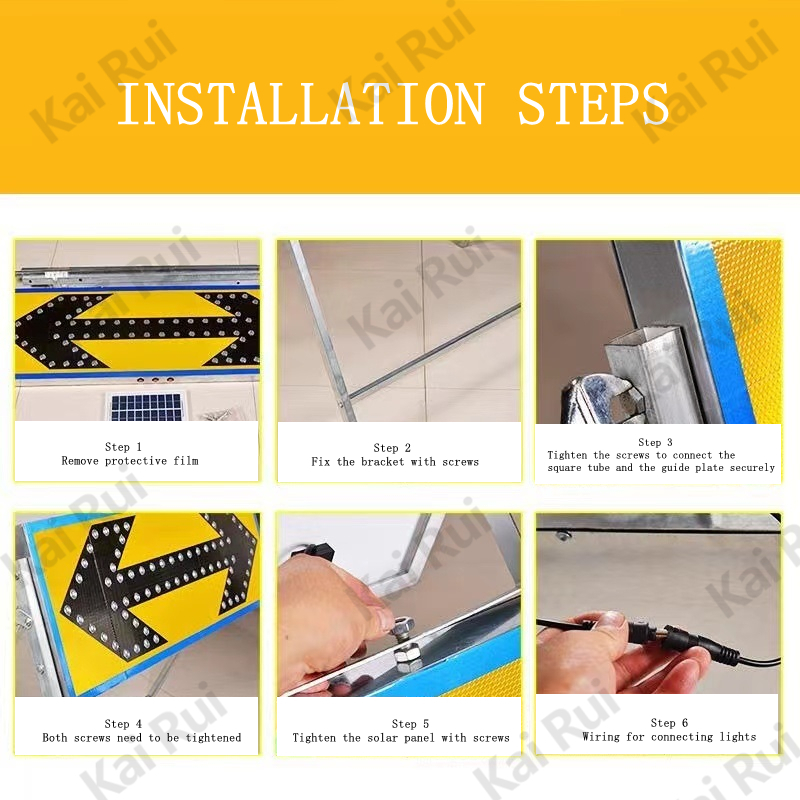 INSTALLATION STEPS

Step 1
Remove protective film

Step 2
Fix the bracket with screws

Step 3
Tighten the screws to connect the square tube and the guide plate securely

Step 4
Both screws need to be tightened

Step 5
Tighten the solar panel with screws

Step 6
Wiring for connecting lights

Kai Rui