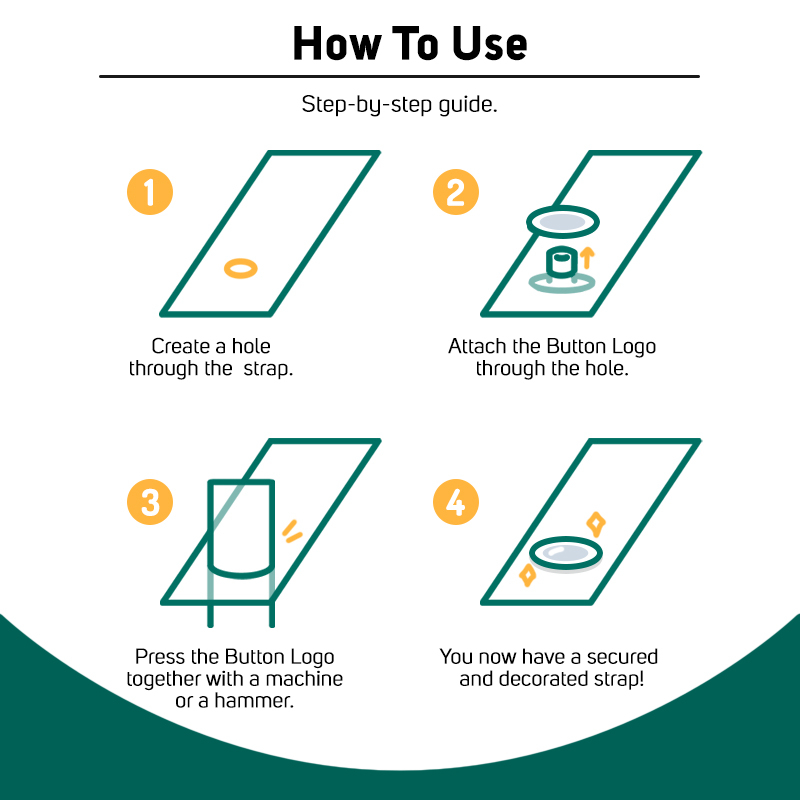 How To Use

Step-by-step guide.

1

Create a hole through the strap.

2

Attach the Button Logo through the hole.

3

Press the Button Logo together with a machine or a hammer.

4

You now have a secured and decorated strap!