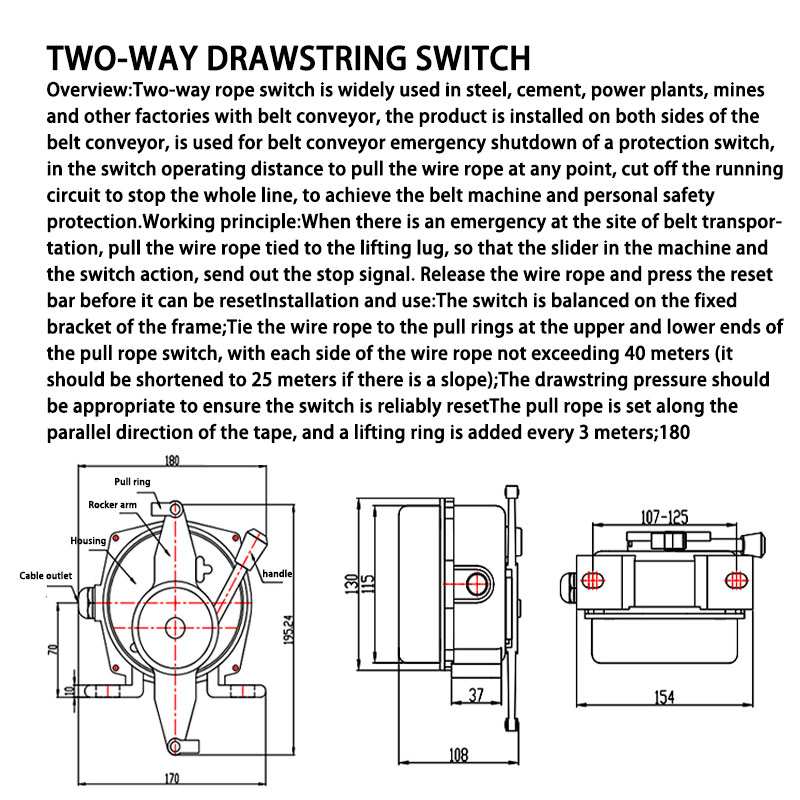 TWO-WAY DRAWSTRING SWITCH

Overview:Two-way rope switch is widely used in steel, cement, power plants, mines and other factories with belt conveyor, the product is installed on both sides of the belt conveyor, is used for belt conveyor emergency shutdown of a protection switch, in the switch operating distance to pull the wire rope at any point, cut off the running circuit to stop the whole line, to achieve the belt machine and personal safety protection.Working principle:When there is an emergency at the site of belt transportation, pull the wire rope tied to the lifting lug, so that the slider in the machine and the switch action, send out the stop signal. Release the wire rope and press the reset bar before it can be resetInstallation and use:The switch is balanced on the fixed bracket of the frame;Tie the wire rope to the pull rings at the upper and lower ends of the pull rope switch, with each side of the wire rope not exceeding 40 meters (it should be shortened to 25 meters if there is a slope);The drawstring pressure should be appropriate to ensure the switch is reliably resetThe pull rope is set along the parallel direction of the tape, and a lifting ring is added every 3 meters;180

180
Pull ring
Rocker arm
Housing
Cable outlet
handle
70
10
195.24
170
130
115
37
108
107-125
154