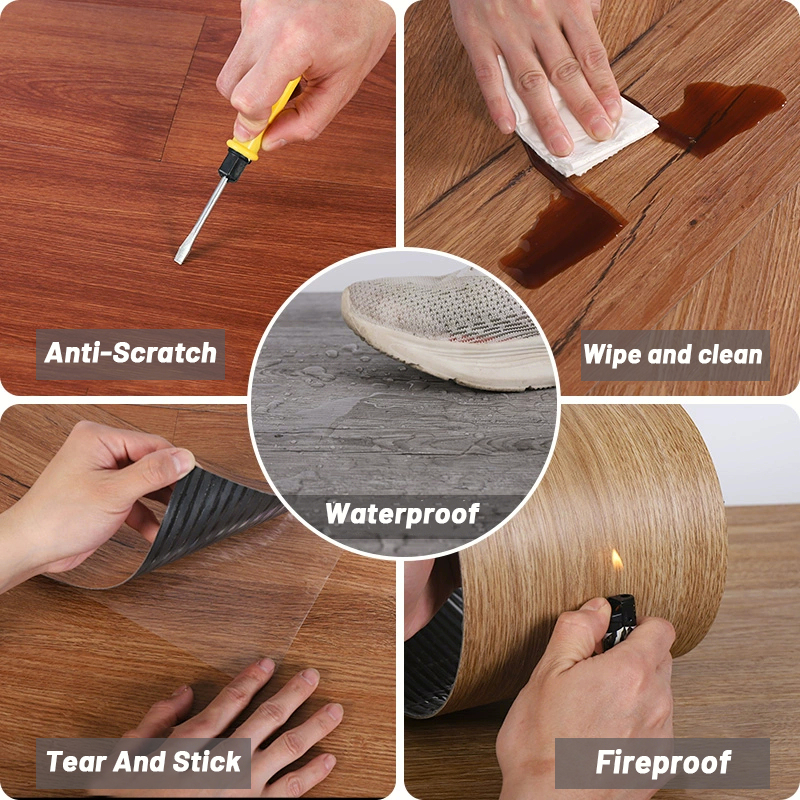 Anti-Scratch

Wipe and clean

Waterproof

Tear And Stick

Fireproof