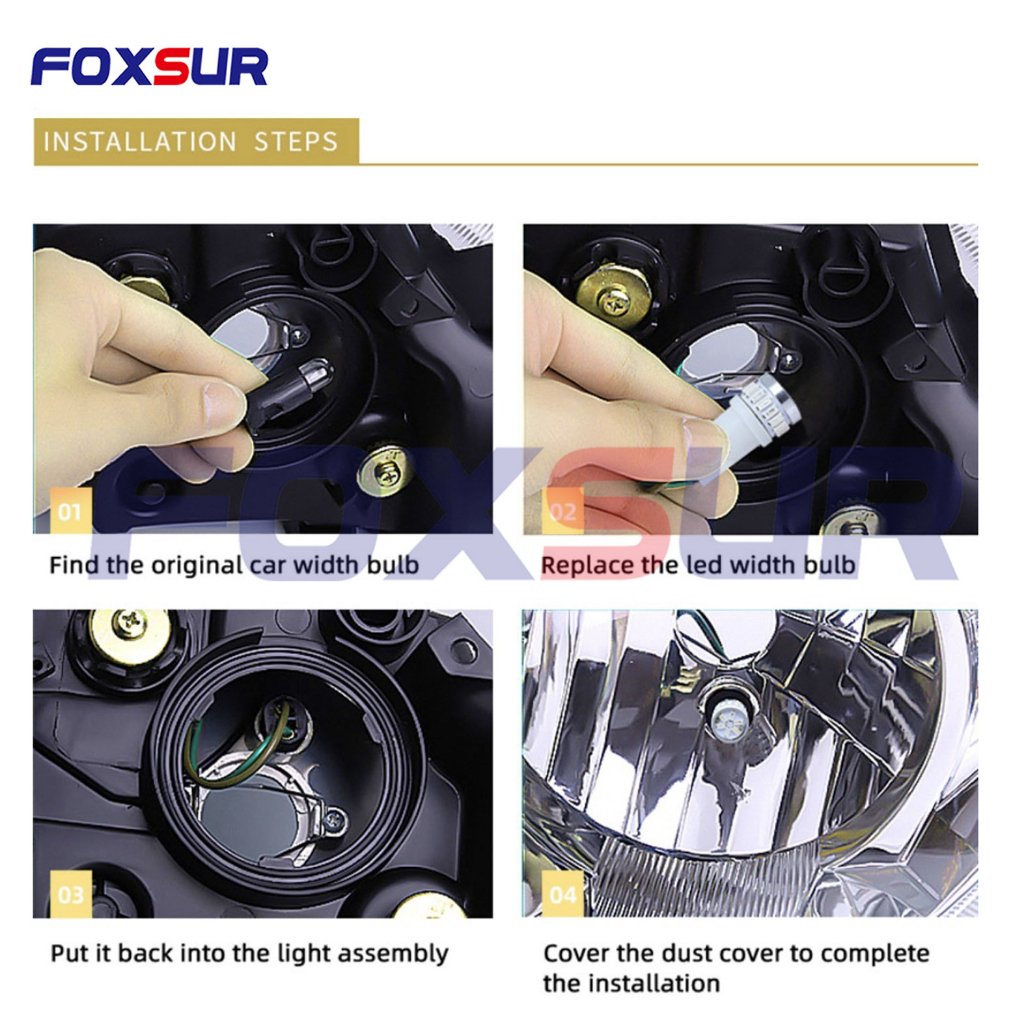 FOXSUR

INSTALLATION STEPS

01

Find the original car width bulb

02

Replace the led width bulb

FOXSUR

03

Put it back into the light assembly

04

Cover the dust cover to complete the installation