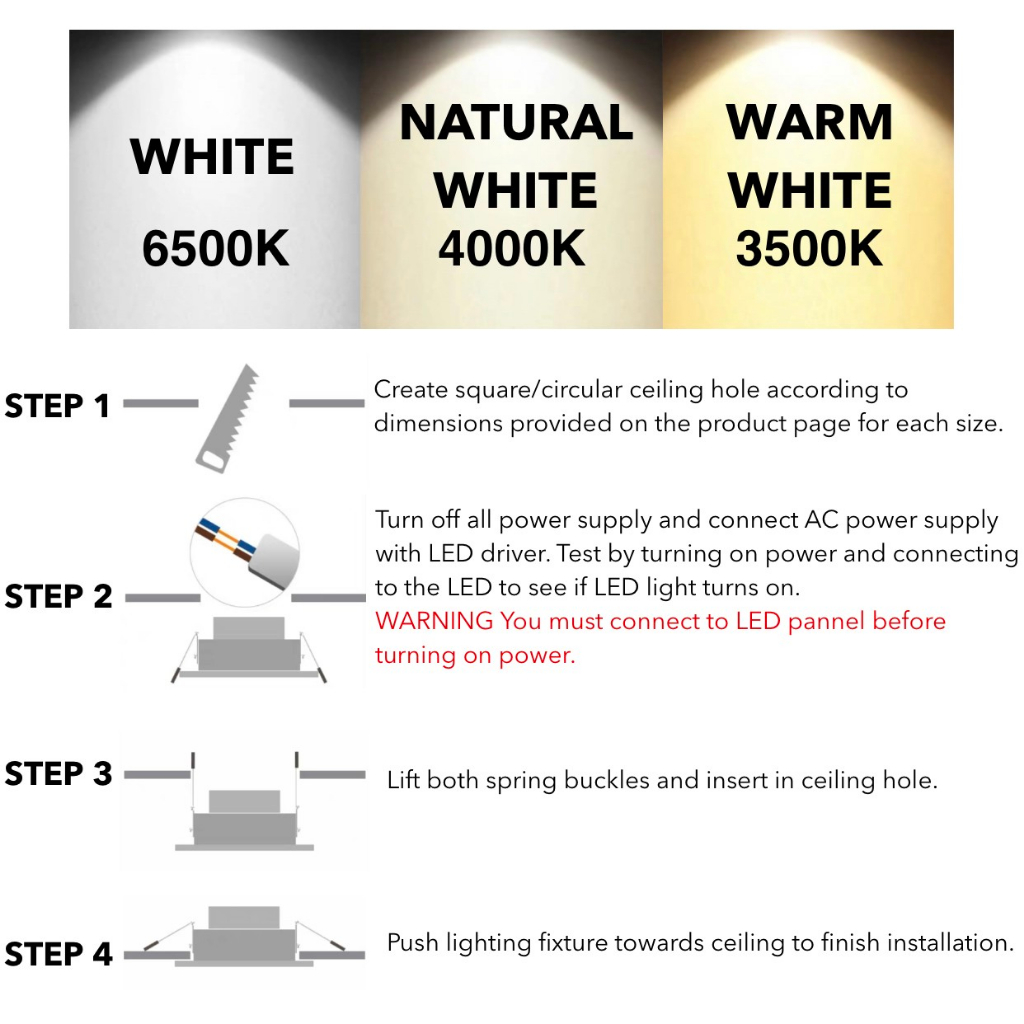 WHITE
6500K

NATURAL WHITE
4000K

WARM WHITE
3500K

STEP 1
Create square/circular ceiling hole according to dimensions provided on the product page for each size.

STEP 2
Turn off all power supply and connect AC power supply with LED driver. Test by turning on power and connecting to the LED to see if LED light turns on.
WARNING You must connect to LED pannel before turning on power.

STEP 3
Lift both spring buckles and insert in ceiling hole.

STEP 4
Push lighting fixture towards ceiling to finish installation.