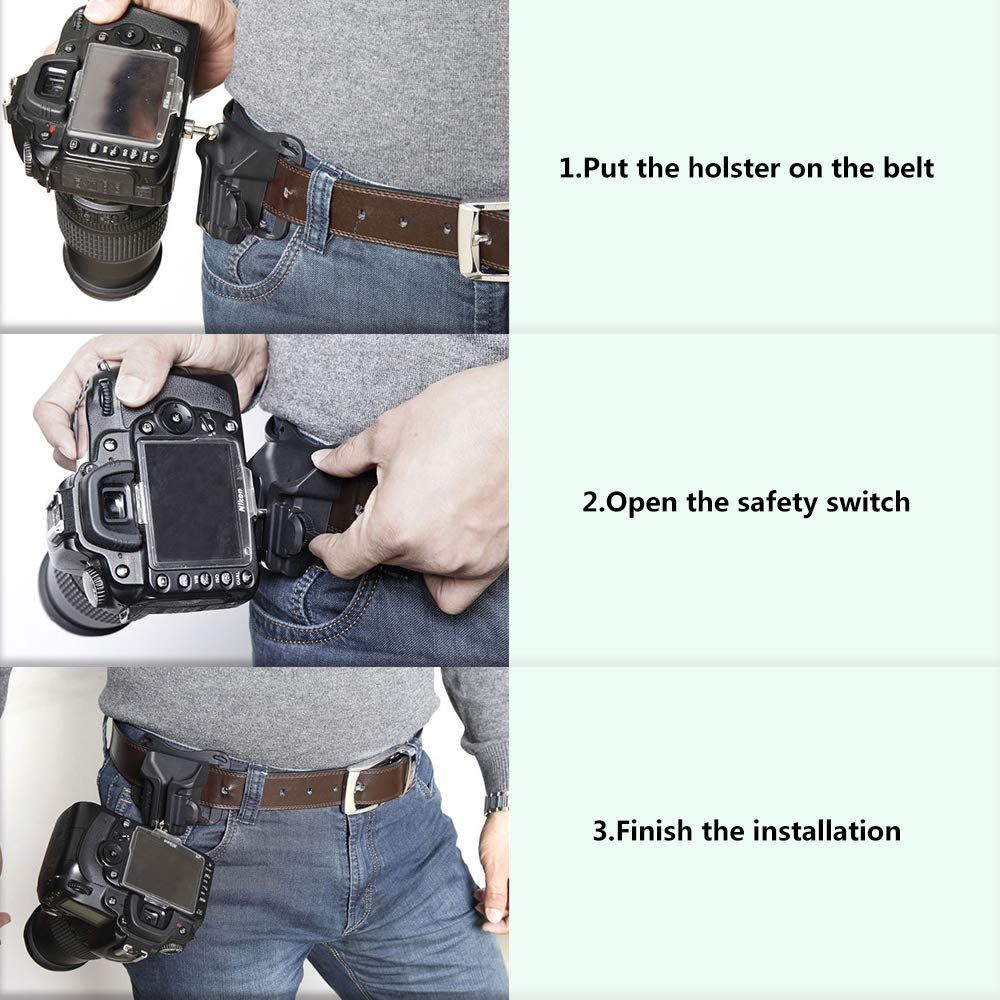 1.Put the holster on the belt

Nikon

2.Open the safety switch

3.Finish the installation