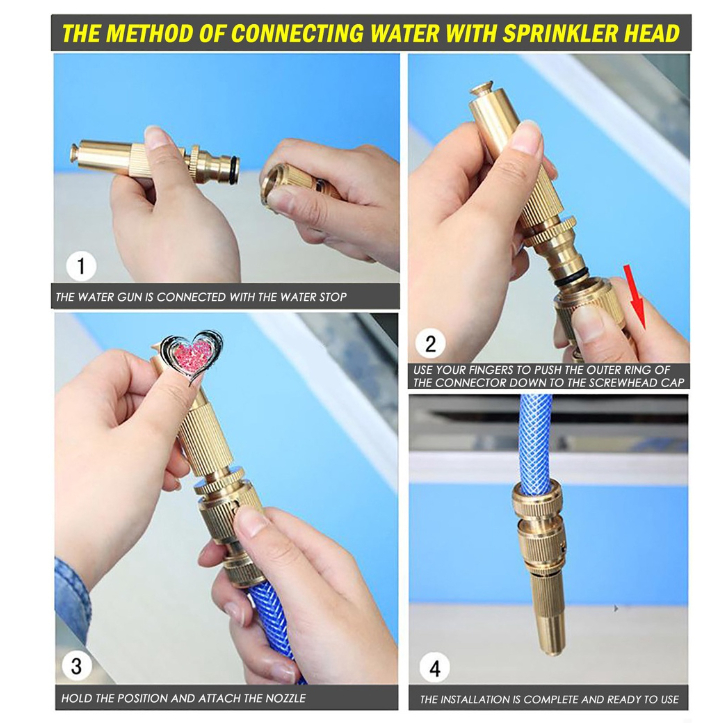 THE METHOD OF CONNECTING WATER WITH SPRINKLER HEAD

1

THE WATER GUN IS CONNECTED WITH THE WATER STOP

2

USE YOUR FINGERS TO PUSH THE OUTER RING OF THE CONNECTOR DOWN TO THE SCREWHEAD CAP

3

HOLD THE POSITION AND ATTACH THE NOZZLE

4

THE INSTALLATION IS COMPLETE AND READY TO USE