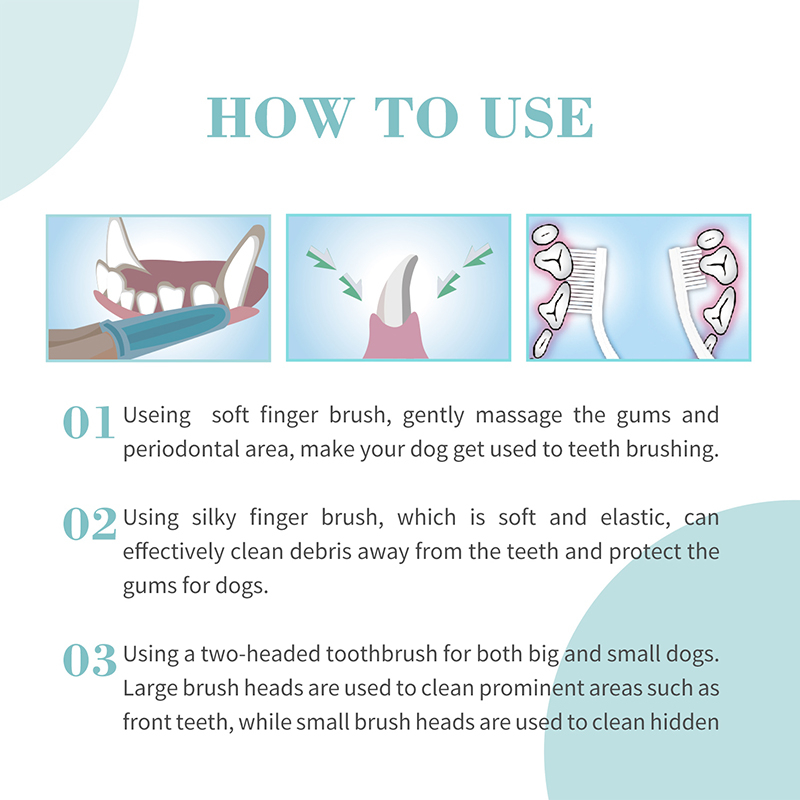 HOW TO USE

01 Useing soft finger brush, gently massage the gums and periodontal area, make your dog get used to teeth brushing.

02 Using silky finger brush, which is soft and elastic, can effectively clean debris away from the teeth and protect the gums for dogs.

03 Using a two-headed toothbrush for both big and small dogs. Large brush heads are used to clean prominent areas such as front teeth, while small brush heads are used to clean hidden