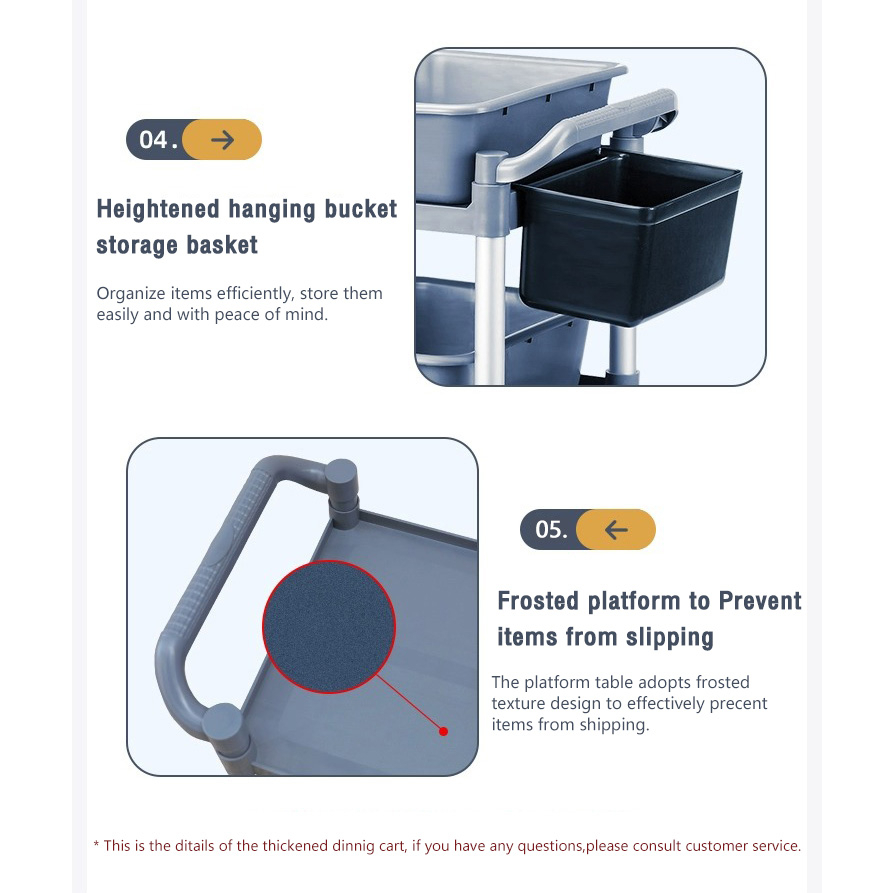 04.

Heightened hanging bucket storage basket

Organize items efficiently, store them easily and with peace of mind.

05.

Frosted platform to Prevent items from slipping

The platform table adopts frosted texture design to effectively precent items from shipping.

* This is the ditails of the thickened dinnig cart, if you have any questions,please consult customer service.