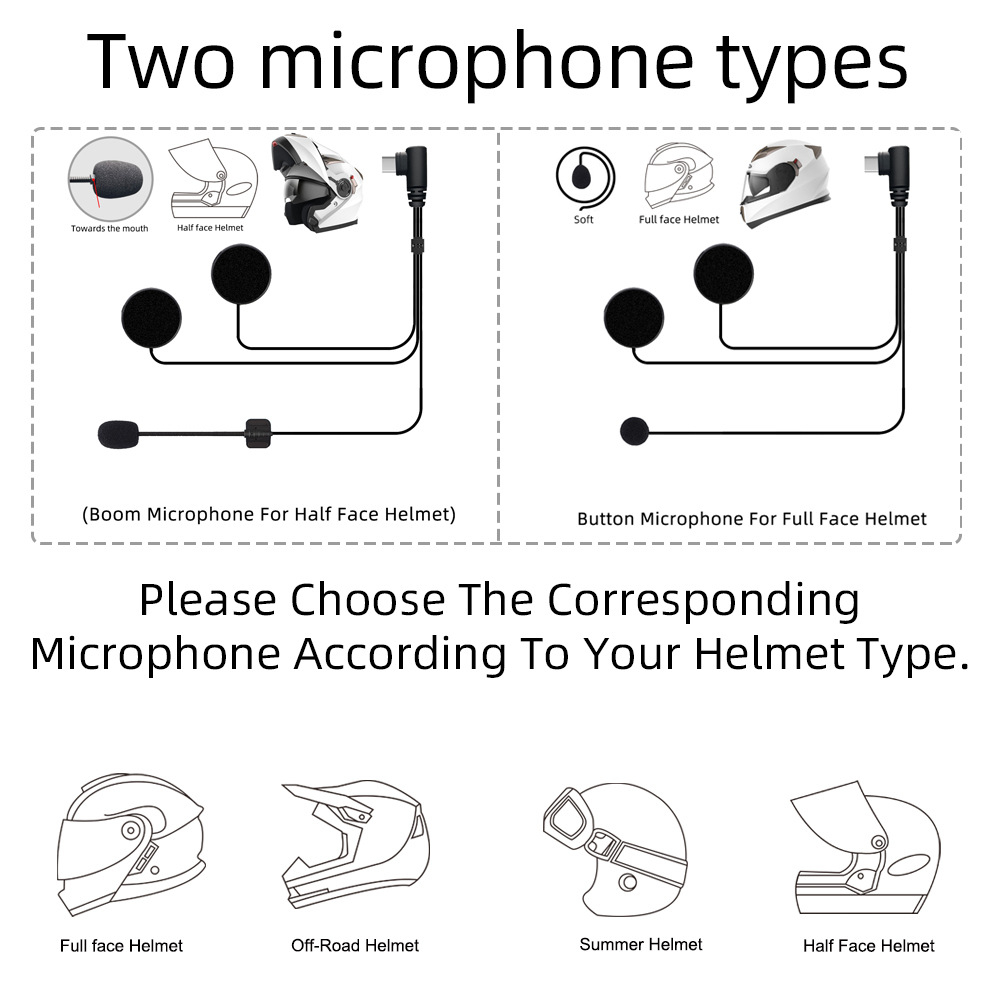 Two microphone types

Towards the mouth

Half face Helmet

(Boom Microphone For Half Face Helmet)

Soft

Full face Helmet

Button Microphone For Full Face Helmet

Please Choose The Corresponding Microphone According To Your Helmet Type.

Full face Helmet

Off-Road Helmet

Summer Helmet

Half Face Helmet