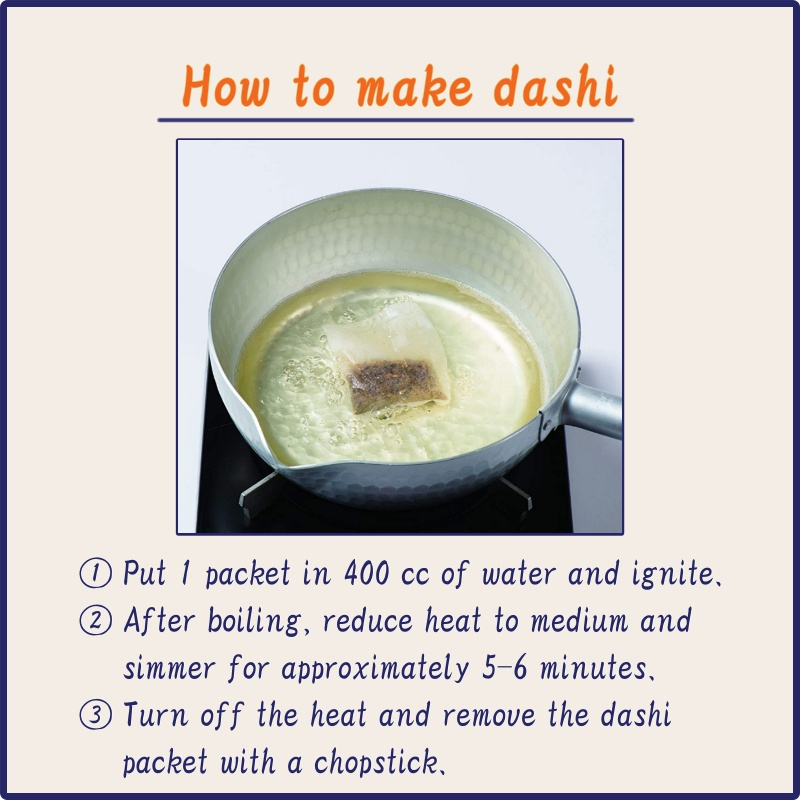 How to make dashi

① Put 1 packet in 400 cc of water and ignite.
② After boiling, reduce heat to medium and simmer for approximately 5-6 minutes.
③ Turn off the heat and remove the dashi packet with a chopstick.