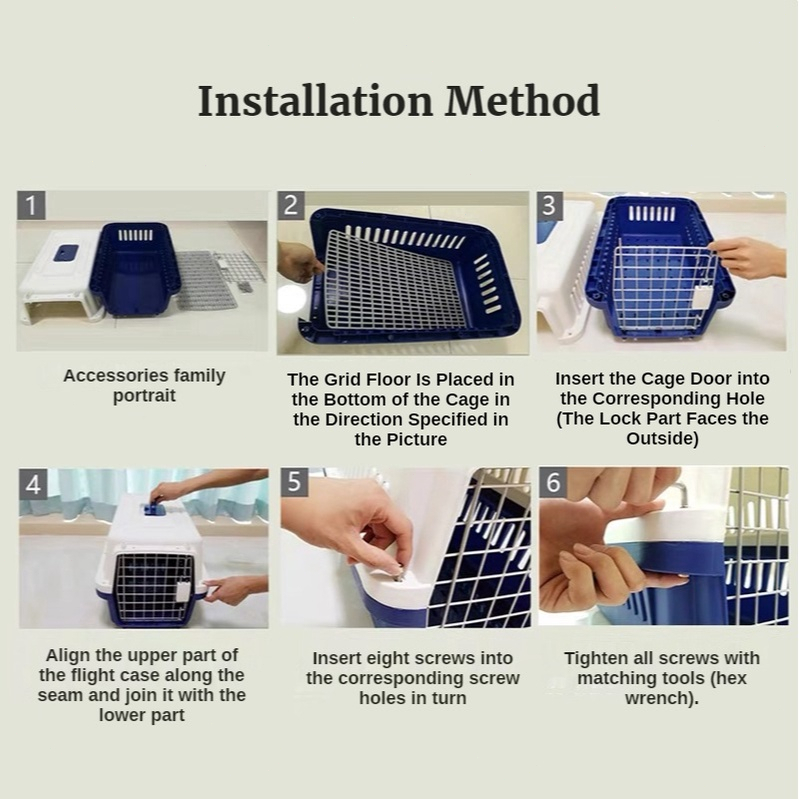 Installation Method

1

Accessories family portrait

2

The Grid Floor Is Placed in the Bottom of the Cage in the Direction Specified in the Picture

3

Insert the Cage Door into the Corresponding Hole (The Lock Part Faces the Outside)

4

Align the upper part of the flight case along the seam and join it with the lower part

5

Insert eight screws into the corresponding screw holes in turn

6

Tighten all screws with matching tools (hex wrench).