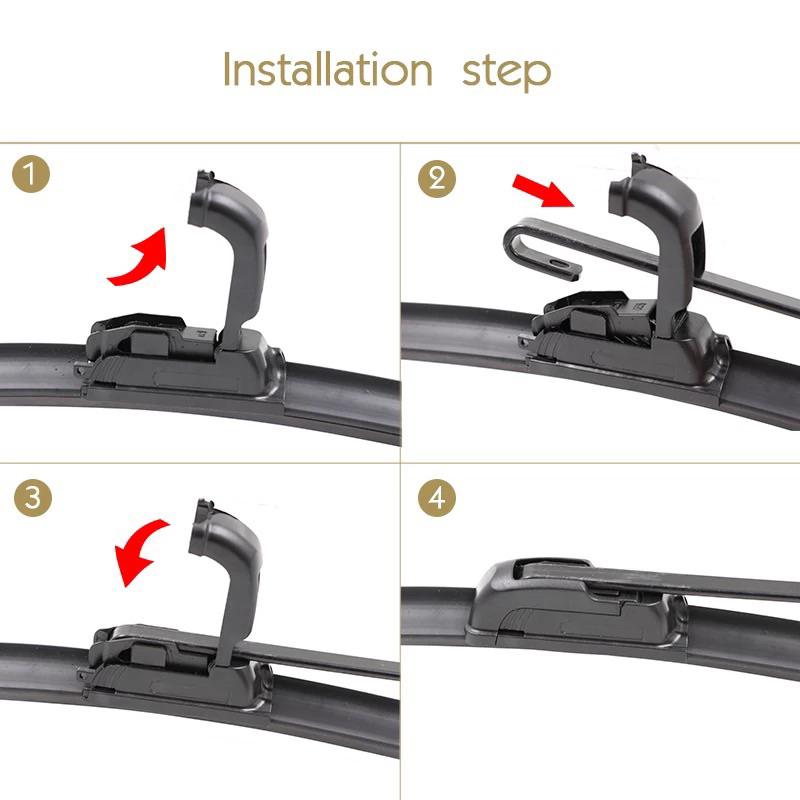 Installation step

1

2

3

4