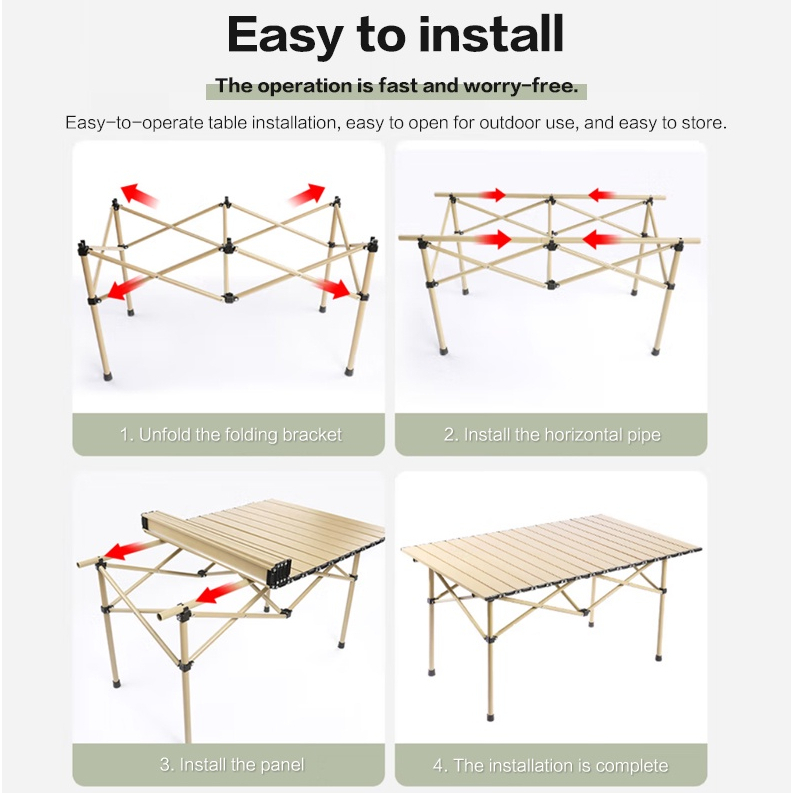 Easy to install

The operation is fast and worry-free.

Easy-to-operate table installation, easy to open for outdoor use, and easy to store.

1. Unfold the folding bracket

2. Install the horizontal pipe

3. Install the panel

4. The installation is complete