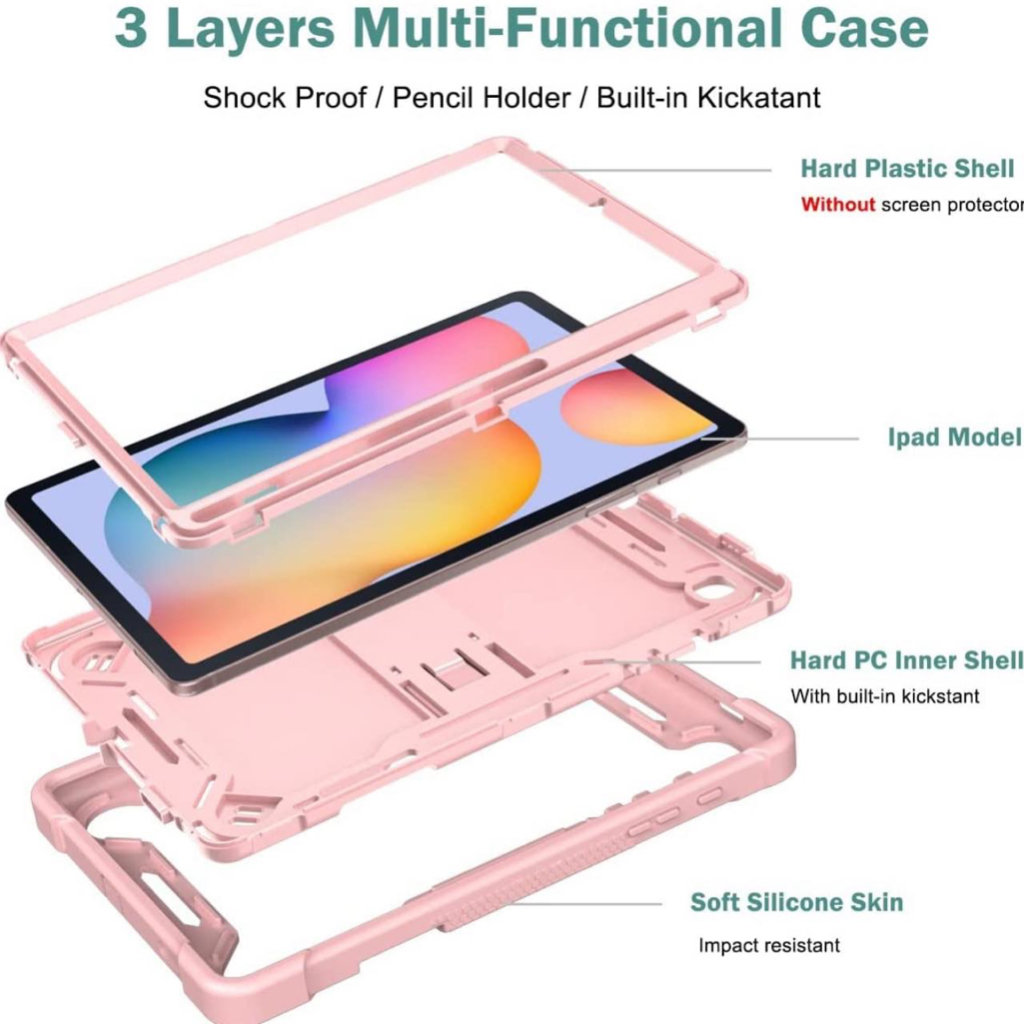 3 Layers Multi-Functional Case

Shock Proof / Pencil Holder / Built-in Kickatant

Hard Plastic Shell

Without screen protector

Ipad Model

Hard PC Inner Shell

With built-in kickstant

Soft Silicone Skin

Impact resistant