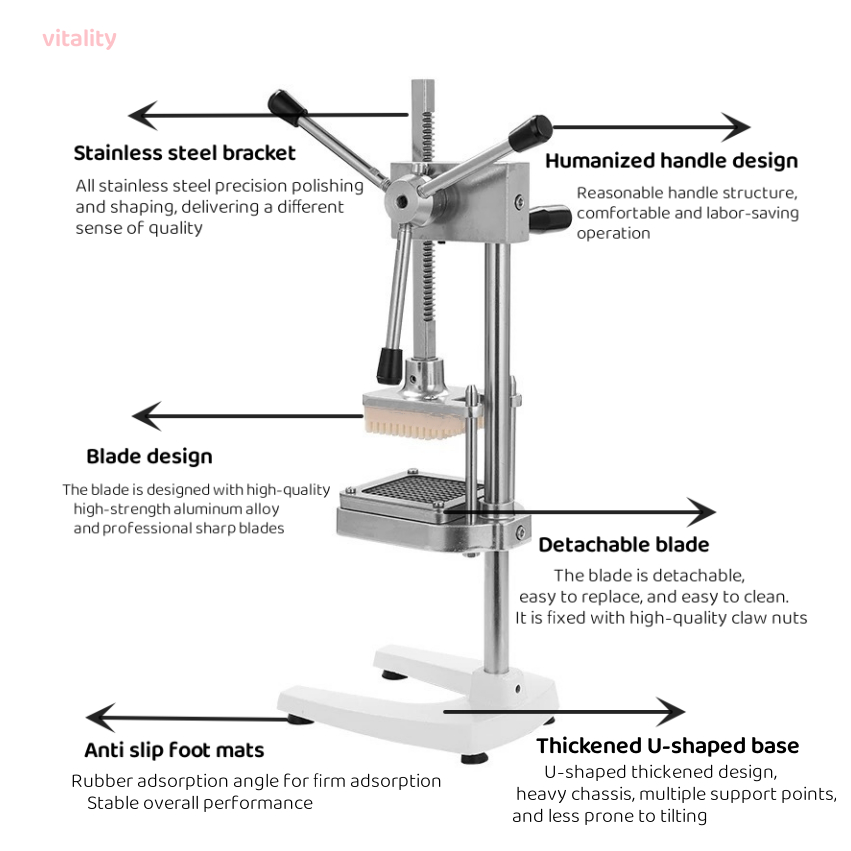 vitality

Stainless steel bracket
All stainless steel precision polishing and shaping, delivering a different sense of quality

Humanized handle design
Reasonable handle structure, comfortable and labor-saving operation

Blade design
The blade is designed with high-quality high-strength aluminum alloy and professional sharp blades

Detachable blade
The blade is detachable, easy to replace, and easy to clean. It is fixed with high-quality claw nuts

Anti slip foot mats
Rubber adsorption angle for firm adsorption
Stable overall performance

Thickened U-shaped base
U-shaped thickened design, heavy chassis, multiple support points, and less prone to tilting