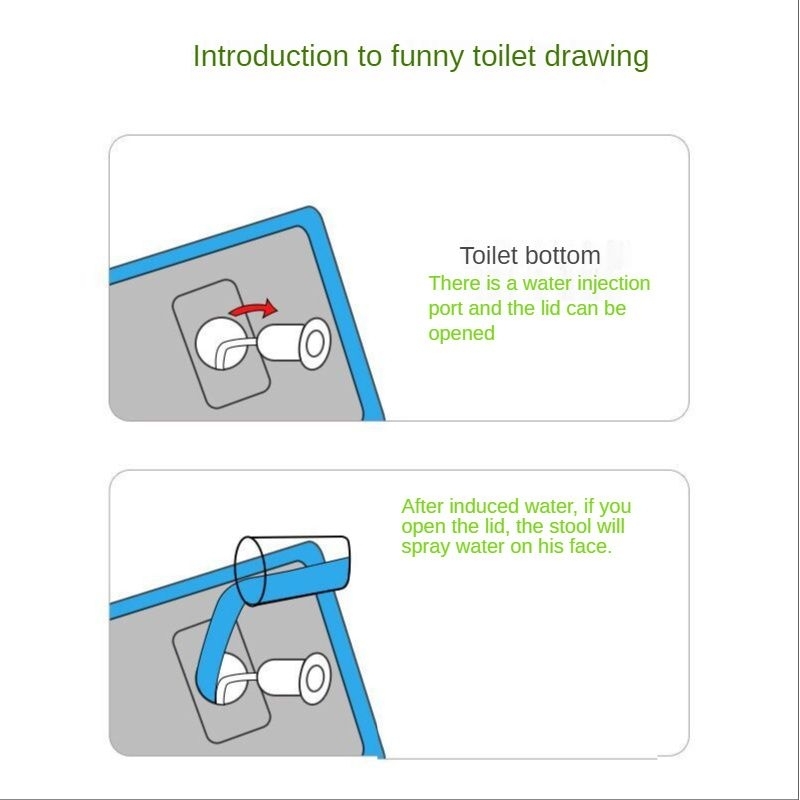 Introduction to funny toilet drawing

Toilet bottom
There is a water injection port and the lid can be opened

After induced water, if you open the lid, the stool will spray water on his face.